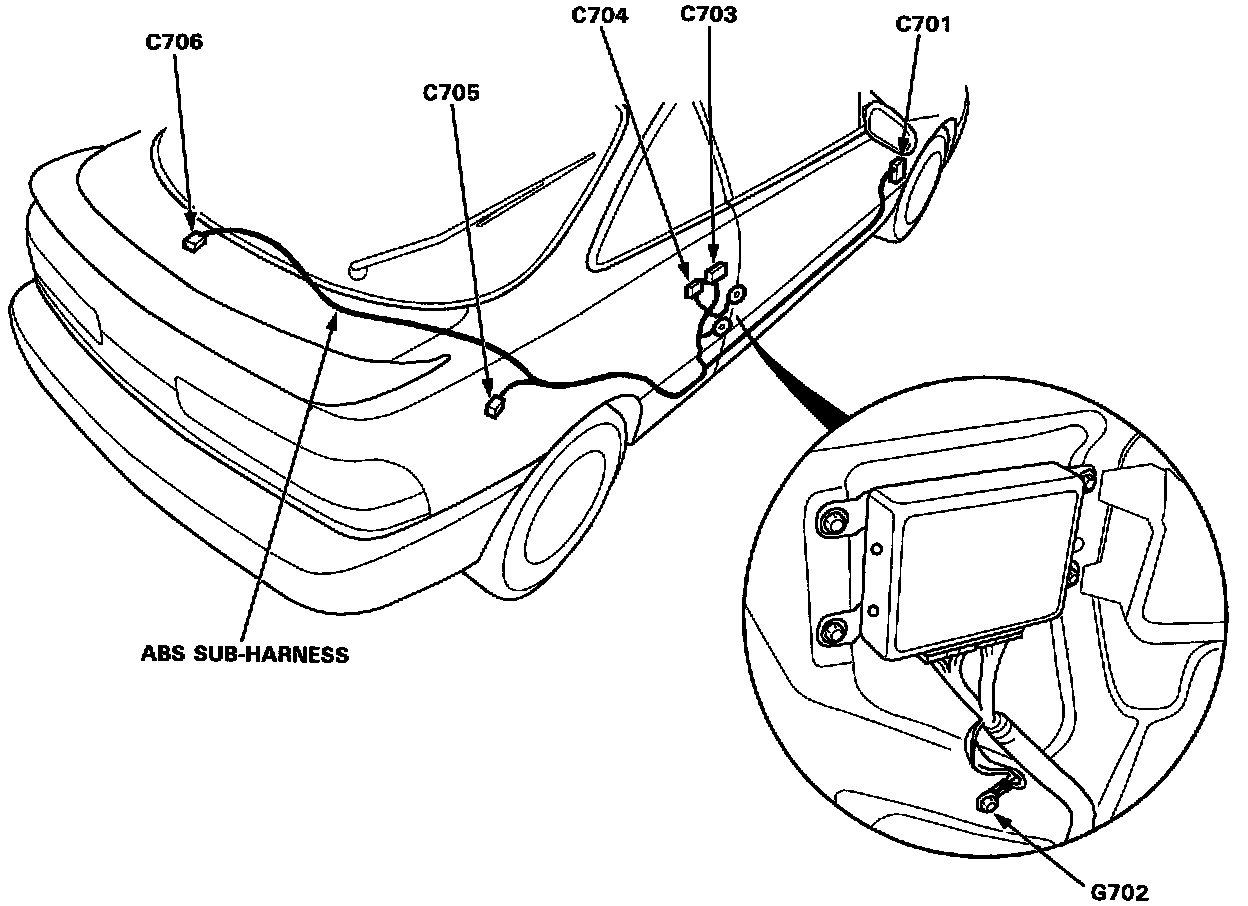 C706

C705

C704

C703

C701

ABS SUB-HARNESS

G702