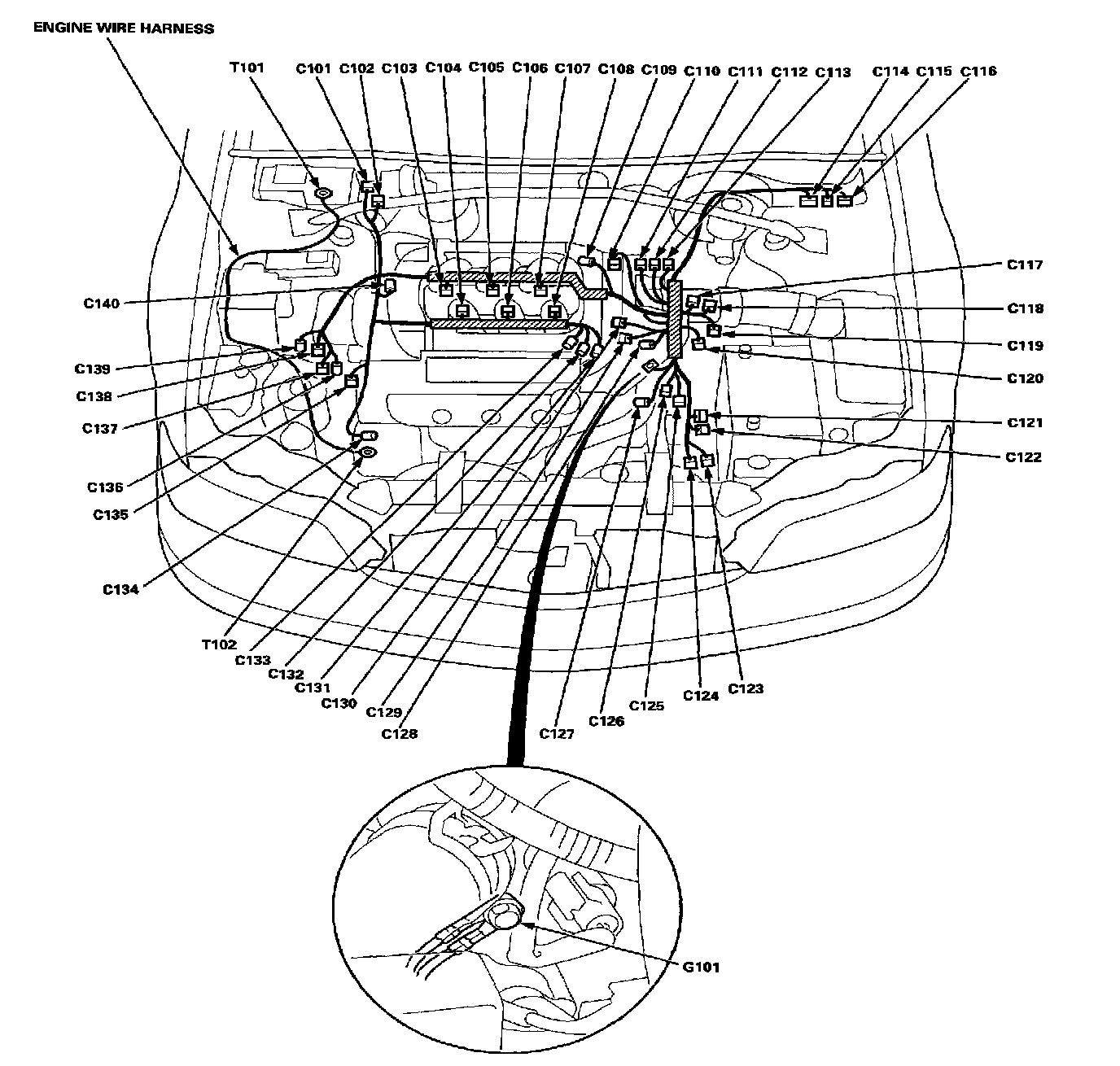 ENGINE WIRE HARNESS

T101 C101 C102 C103 C104 C105 C106 C107 C108 C109 C110 C111 C112 C113 C114 C115 C116

C117
C118
C119
C120
C121
C122

C140
C139
C138
C137
C136
C135
C134

T102 C133 C132 C131 C130 C129 C128 C127 C126 C125 C124 C123

G101