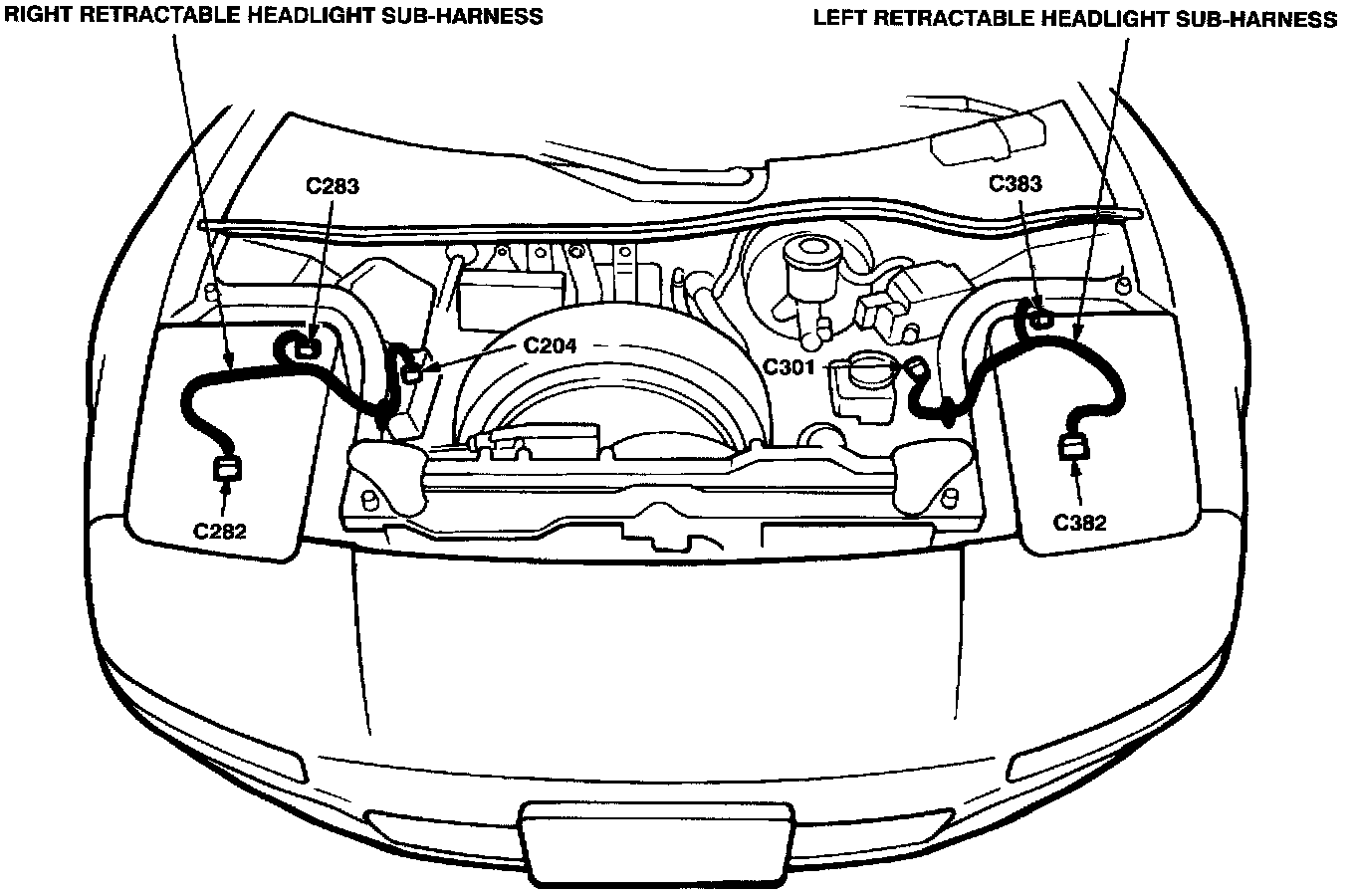 RIGHT RETRACTABLE HEADLIGHT SUB-HARNESS

LEFT RETRACTABLE HEADLIGHT SUB-HARNESS

C283

C383

C204

C301

C282

C382