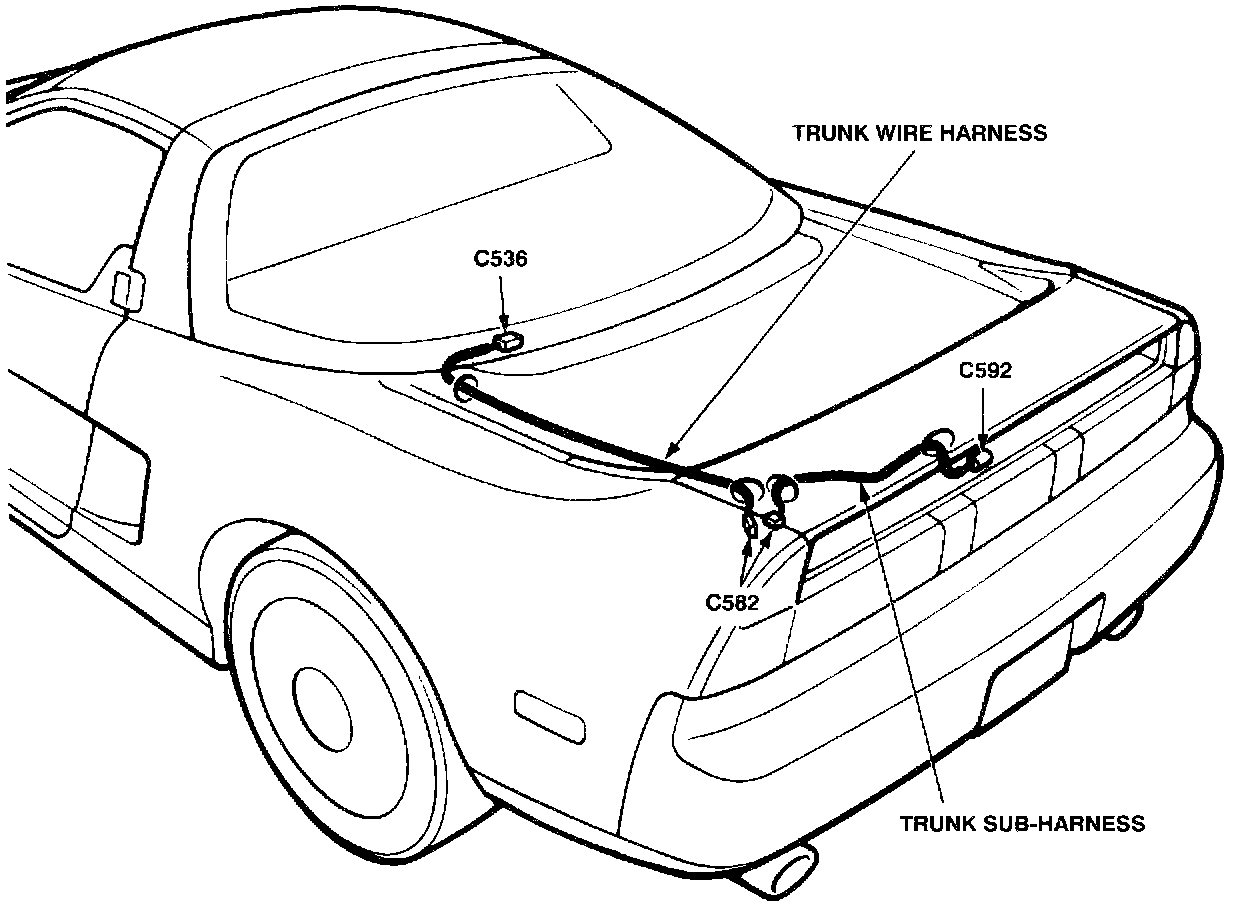 TRUNK WIRE HARNESS

C536

C592

C582

TRUNK SUB-HARNESS