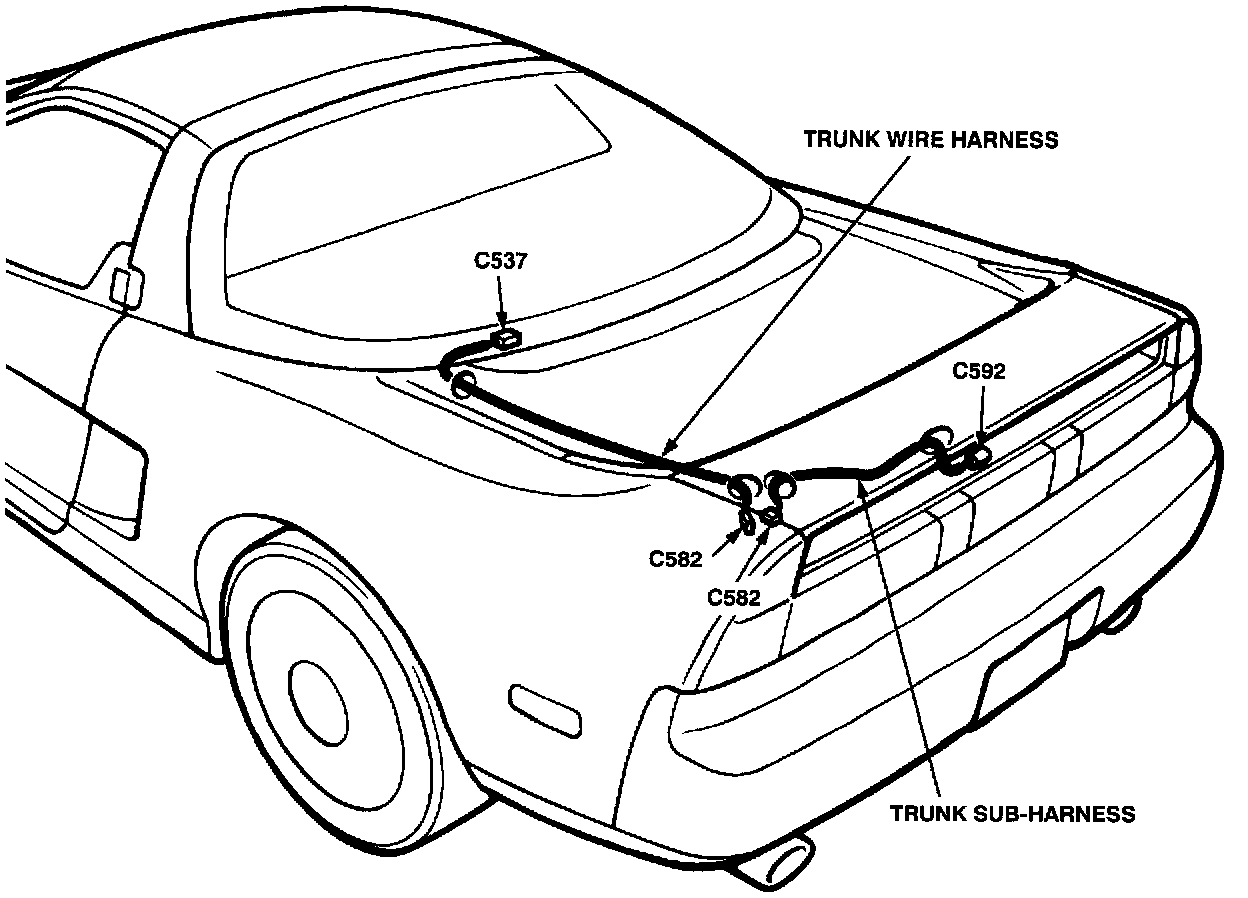 TRUNK WIRE HARNESS

C537

C592

C582

C582

TRUNK SUB-HARNESS