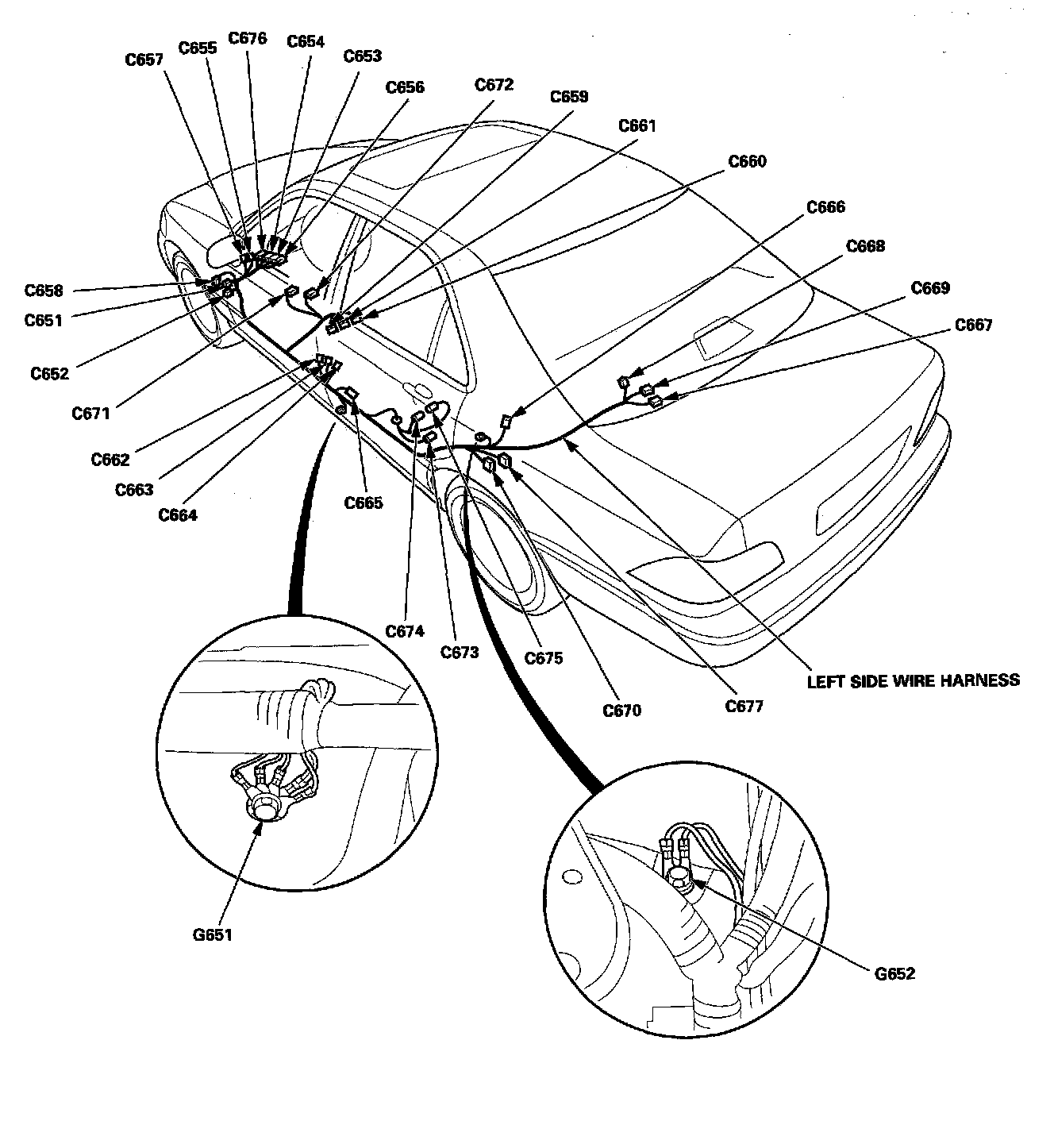 C657
C655
C676
C654
C653
C656
C672
C659
C661
C660
C666
C668
C669
C667
C658
C651
C652
C671
C662
C663
C664
C665
C674
C673
C675
C670
C677
LEFT SIDE WIRE HARNESS
G651
G652