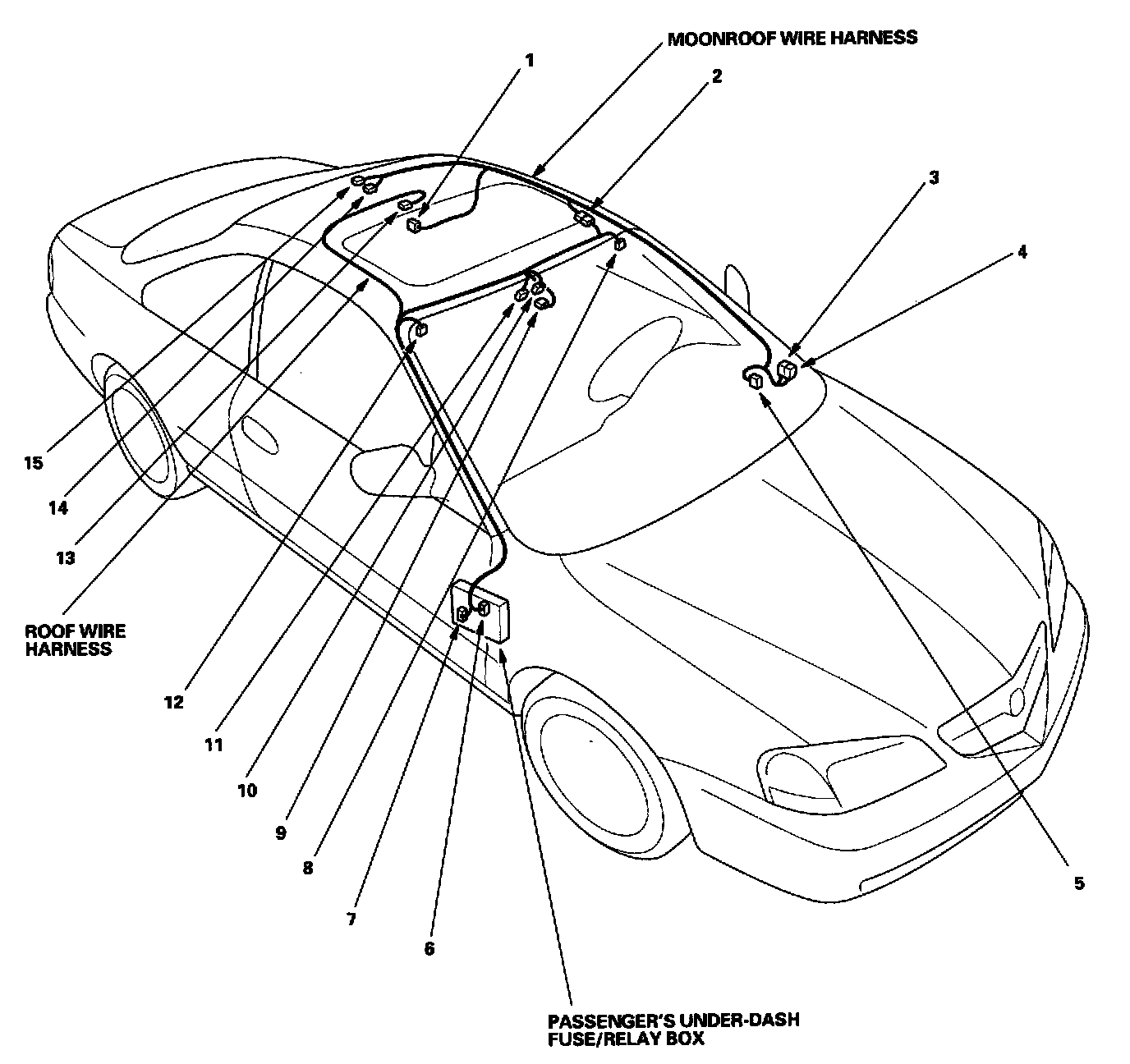 MOONROOF WIRE HARNESS

1

2

3

4

15

14

13

ROOF WIRE HARNESS

12

11

10

9

8

7

6

5

PASSENGER'S UNDER-DASH FUSE/RELAY BOX