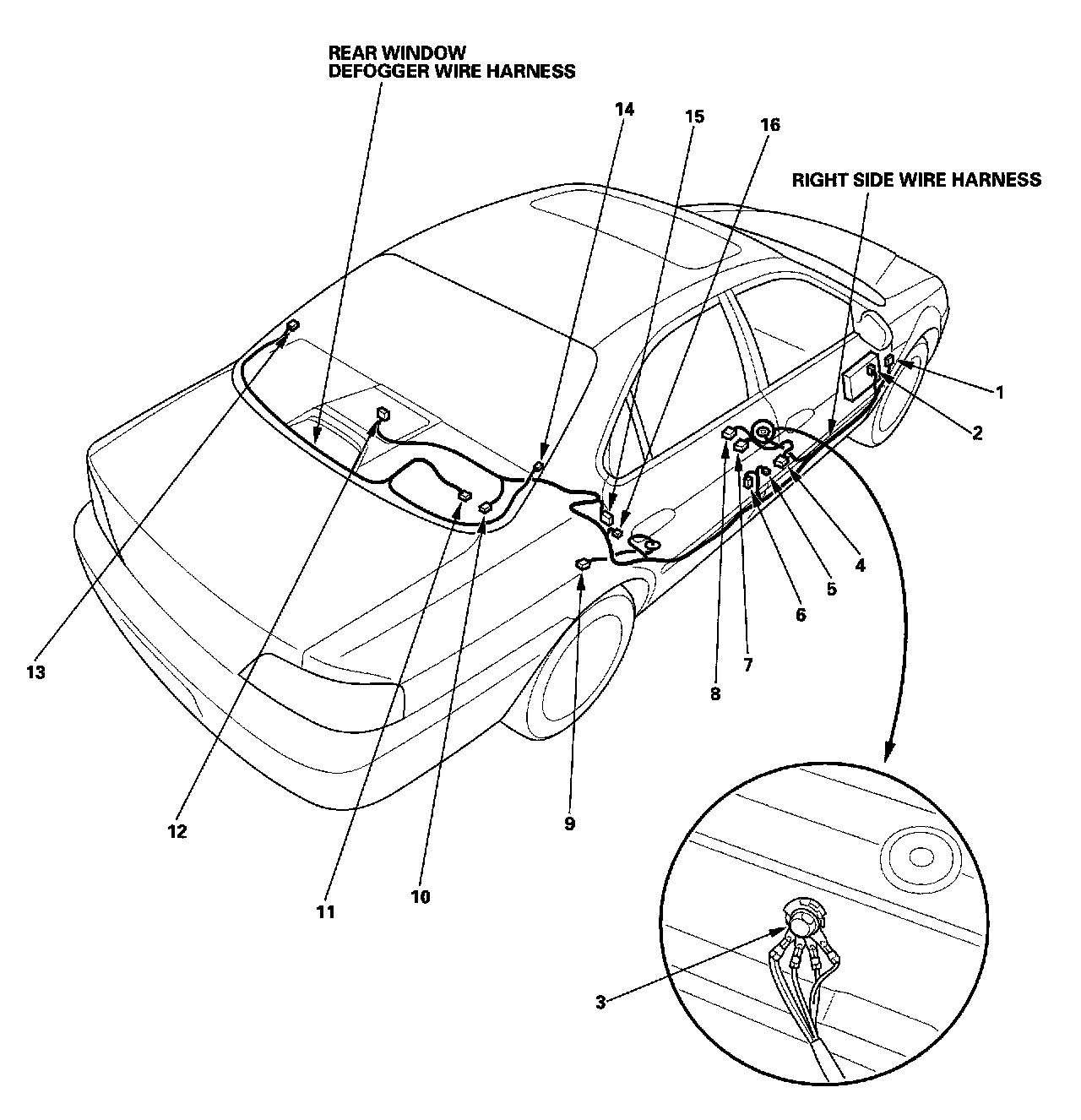 REAR WINDOW
DEFOGGER WIRE HARNESS

14

15

16

RIGHT SIDE WIRE HARNESS

1

2

4

5

6

7

8

9

10

11

12

13

3