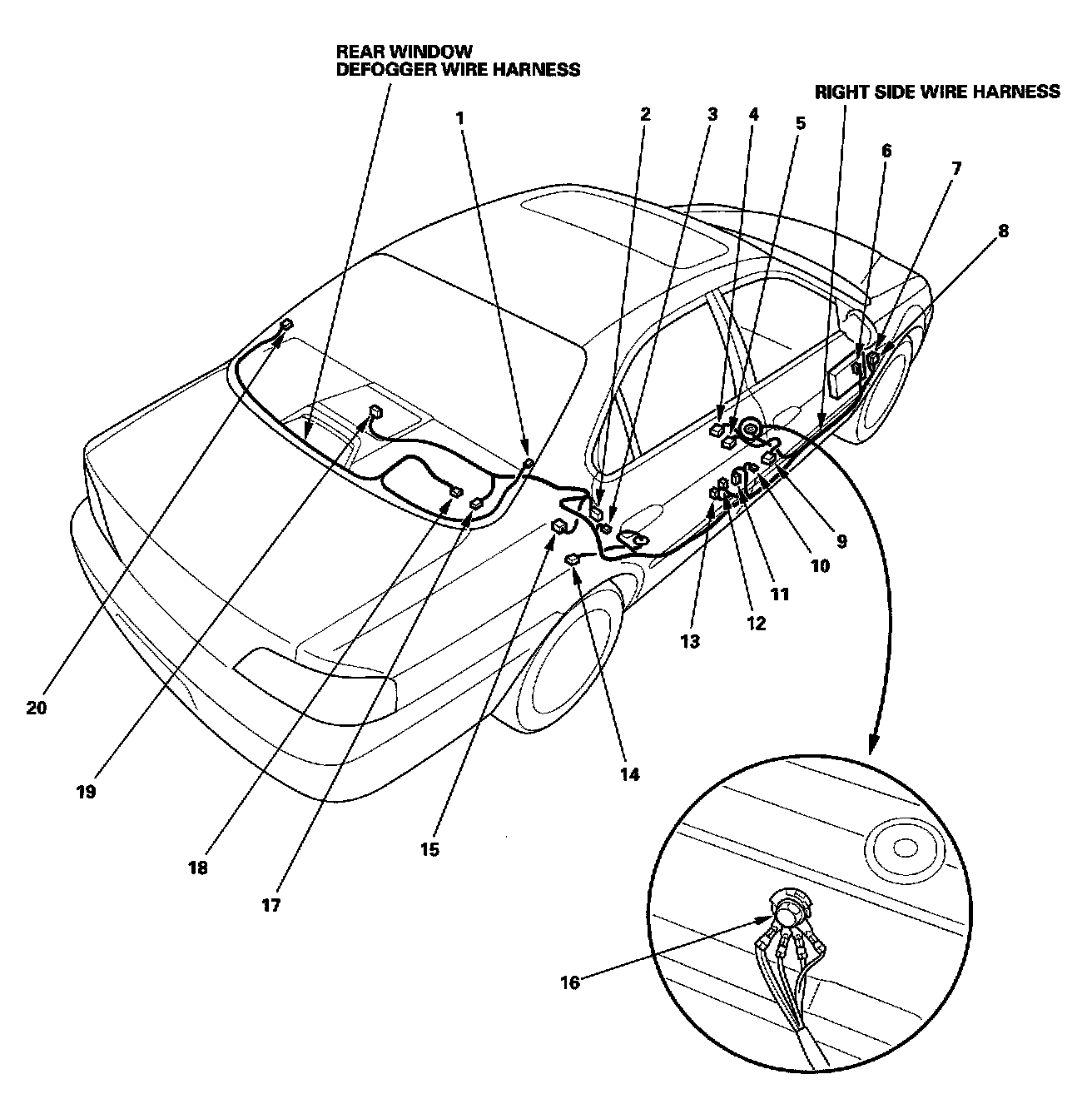 REAR WINDOW
DEFOGGER WIRE HARNESS

RIGHT SIDE WIRE HARNESS

1
2
3
4
5
6
7
8
9
10
11
12
13
14
15
16
17
18
19
20