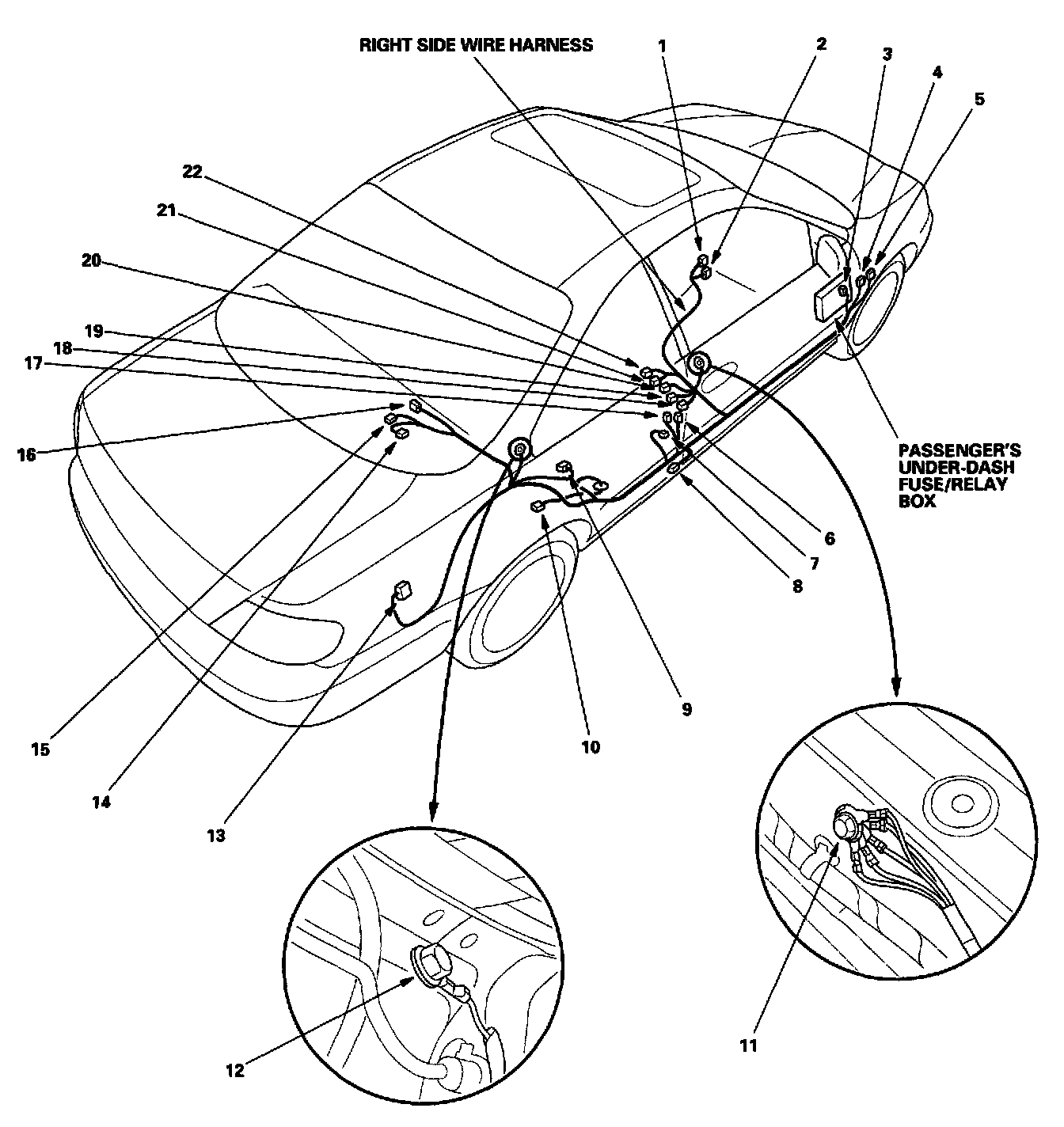 RIGHT SIDE WIRE HARNESS

1

2

3

4

5

22

21

20

19

18

17

16

PASSENGER'S UNDER-DASH FUSE/RELAY BOX

6

7

8

9

10

15

14

13

12

11