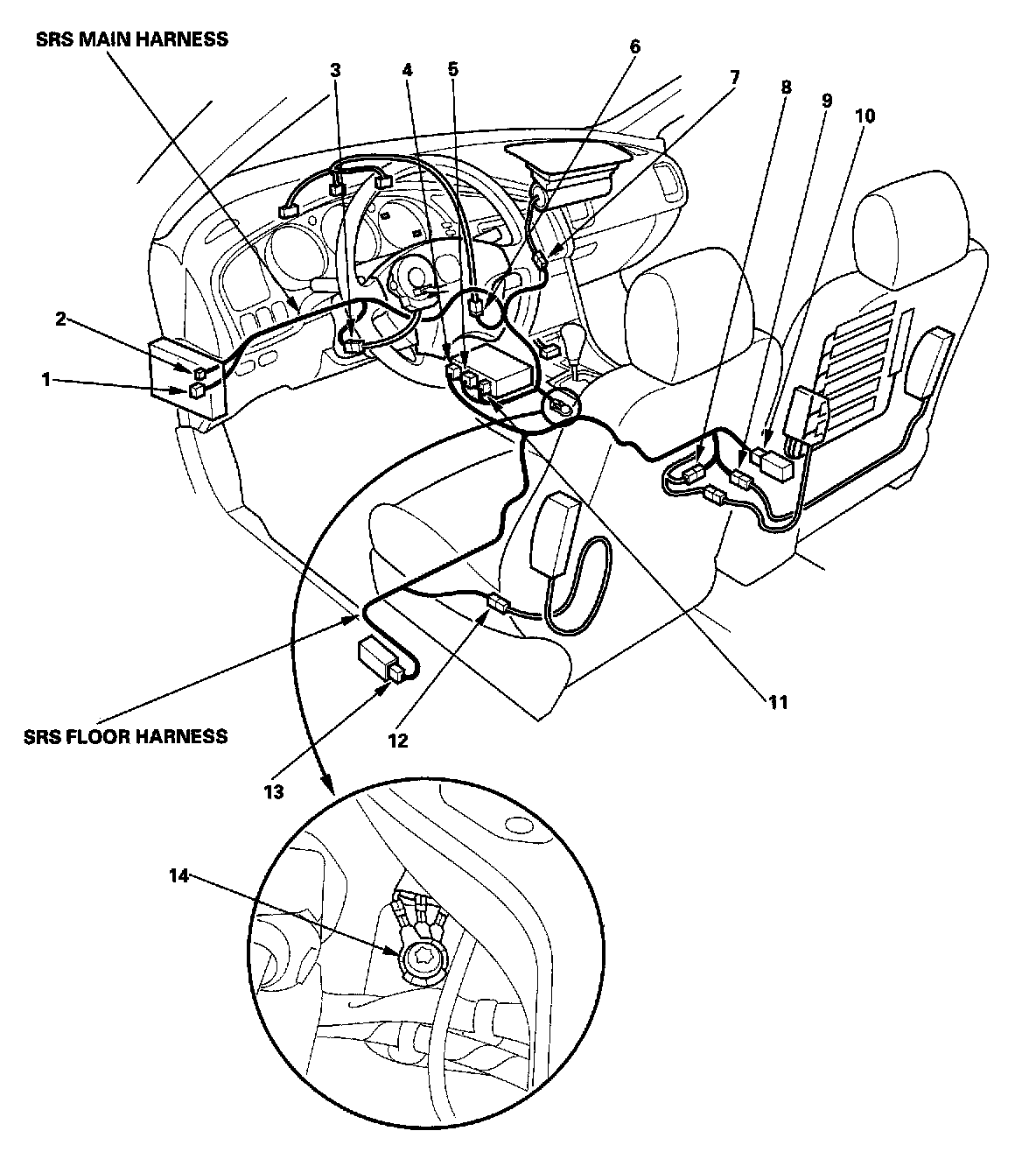 SRS MAIN HARNESS

3
4
5
6
7
8
9
10

2
1

11

SRS FLOOR HARNESS

12
13

14