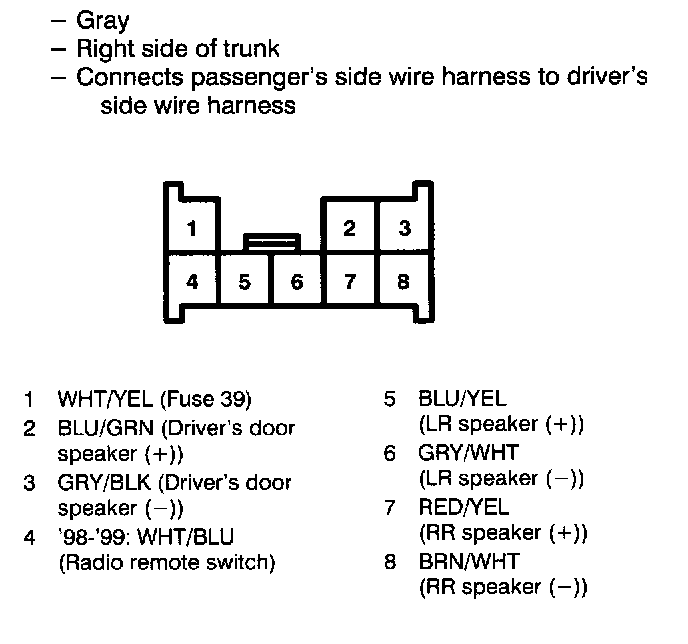 – Gray
– Right side of trunk
– Connects passenger's side wire harness to driver's side wire harness

1
2
3
4
5
6
7
8

1 WHT/YEL (Fuse 39)
2 BLU/GRN (Driver's door speaker (+))
3 GRY/BLK (Driver's door speaker (−))
4 '98-'99: WHT/BLU (Radio remote switch)

5 BLU/YEL (LR speaker (+))
6 GRY/WHT (LR speaker (−))
7 RED/YEL (RR speaker (+))
8 BRN/WHT (RR speaker (−))