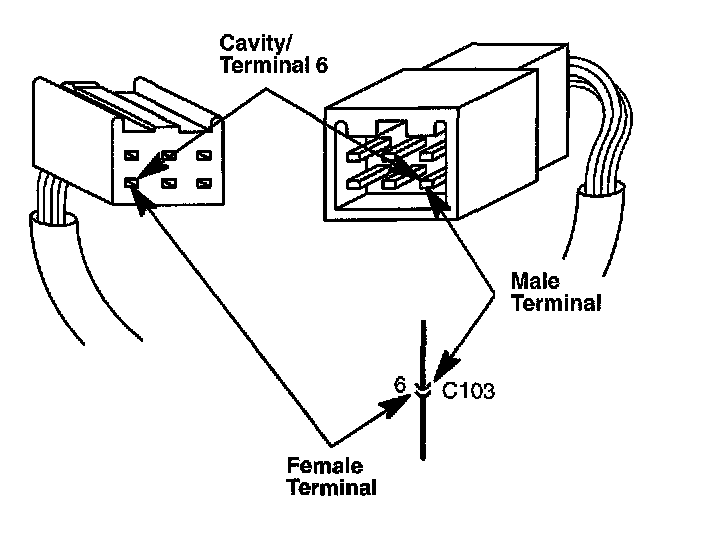 Cavity/
Terminal 6

Male
Terminal

6

C103

Female
Terminal