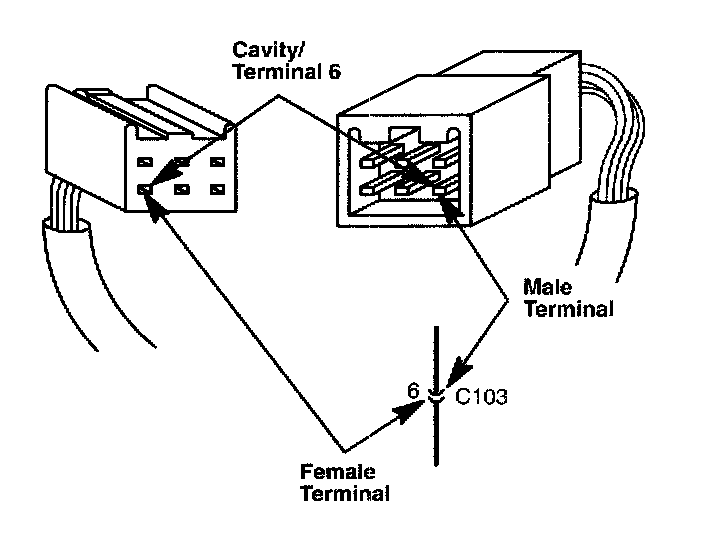 Cavity/
Terminal 6

Male
Terminal

6

C103

Female
Terminal