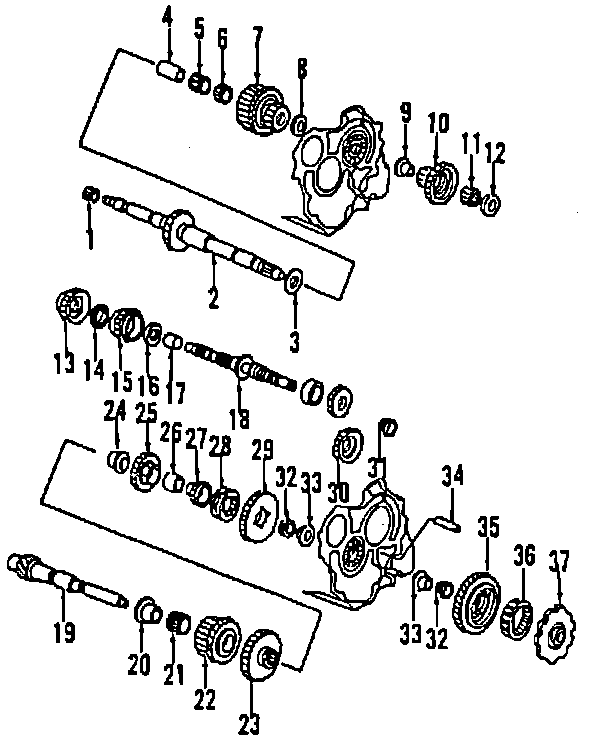 4 5 6 7 8 9 10 11 12 1 2 3 13 14 15 16 17 18 24 25 26 27 28 29 32 33 30 31 34 35 36 37 19 20 21 22 23 33 32