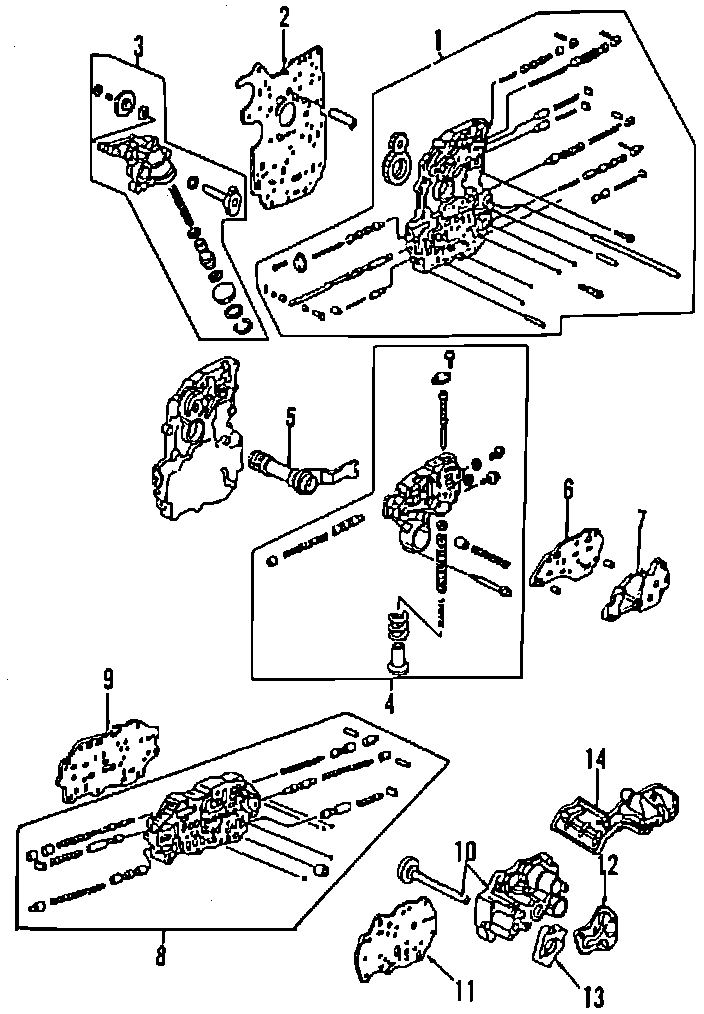 3
2
1
5
6
7
4
9
14
10
12
8
11
13