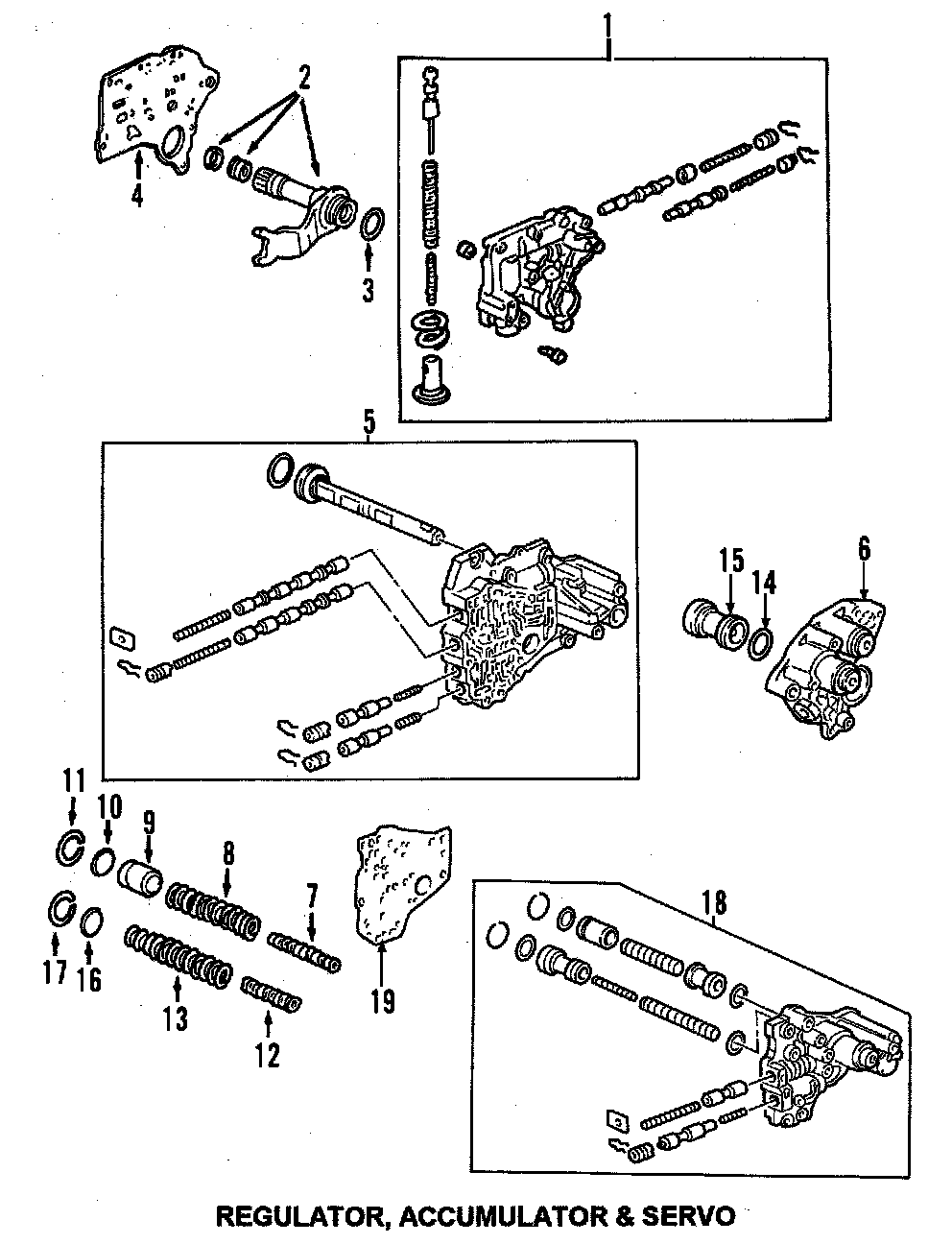 1
2
4
3
5
15
14
6
11
10
9
8
7
17
16
13
12
19
18
REGULATOR, ACCUMULATOR & SERVO