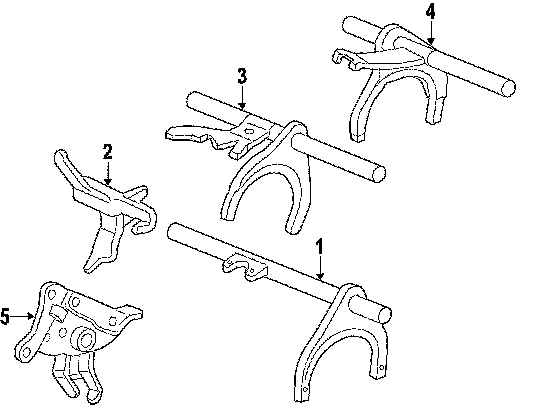 4
3
2
1
5