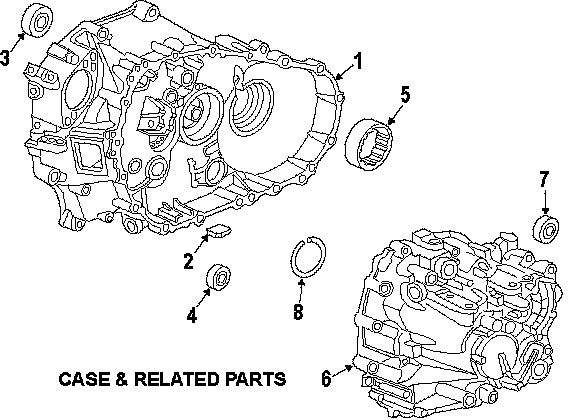 3

1

5

7

2

4

8

CASE & RELATED PARTS

6