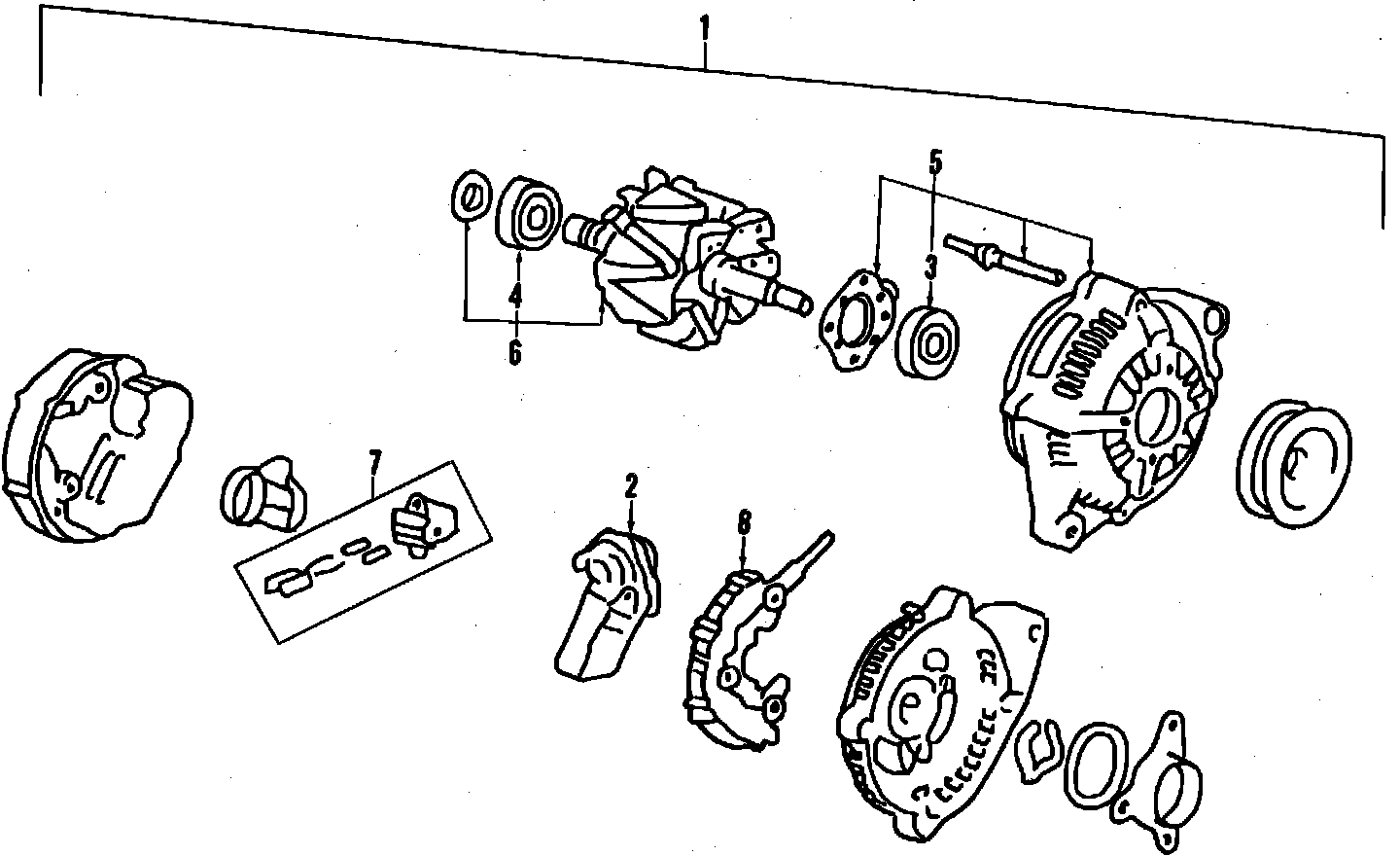 1
5
3
4
6
7
2
8