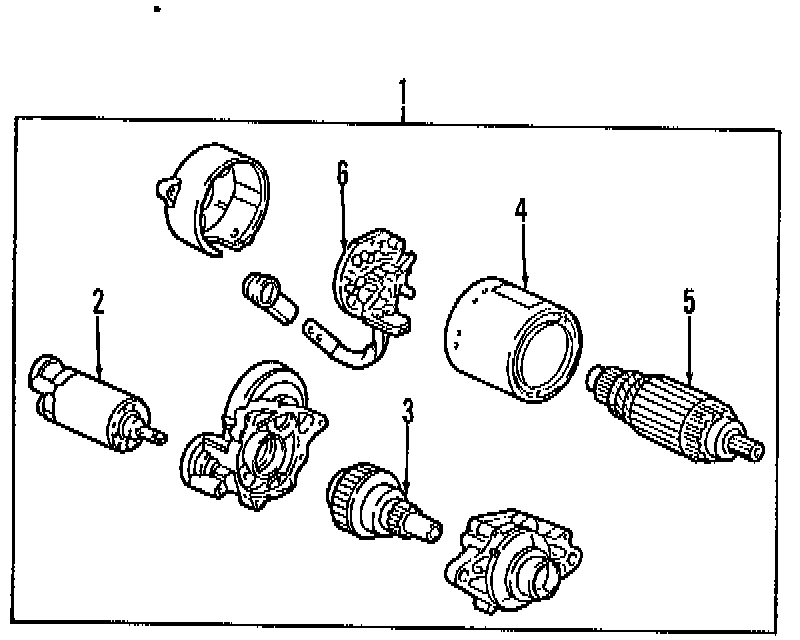 1
6
4
2
5
3