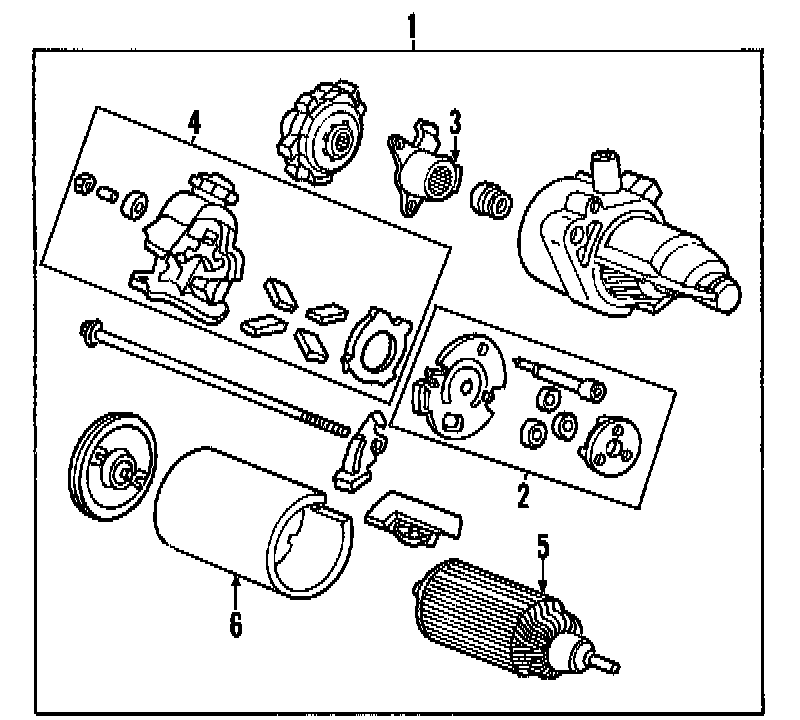 1
4
3
2
5
6