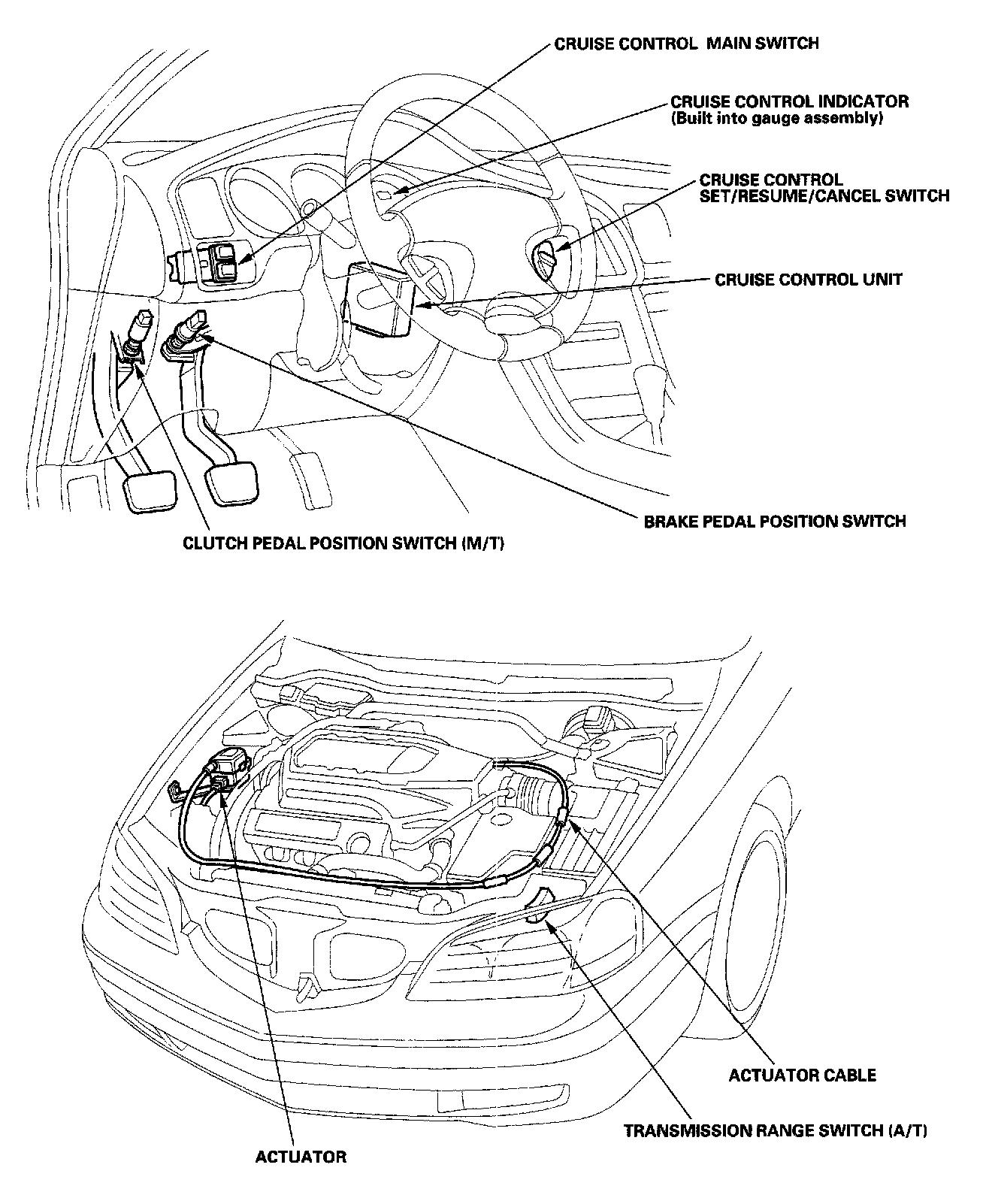 CRUISE CONTROL MAIN SWITCH

CRUISE CONTROL INDICATOR
(Built into gauge assembly)

CRUISE CONTROL
SET/RESUME/CANCEL SWITCH

CRUISE CONTROL UNIT

BRAKE PEDAL POSITION SWITCH

CLUTCH PEDAL POSITION SWITCH (M/T)

ACTUATOR CABLE

TRANSMISSION RANGE SWITCH (A/T)

ACTUATOR