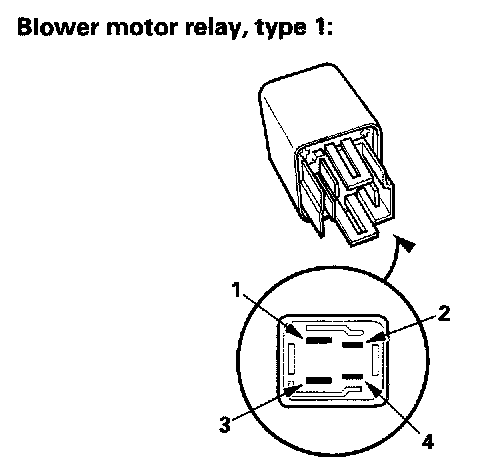 Blower motor relay, type 1:

1
2
3
4