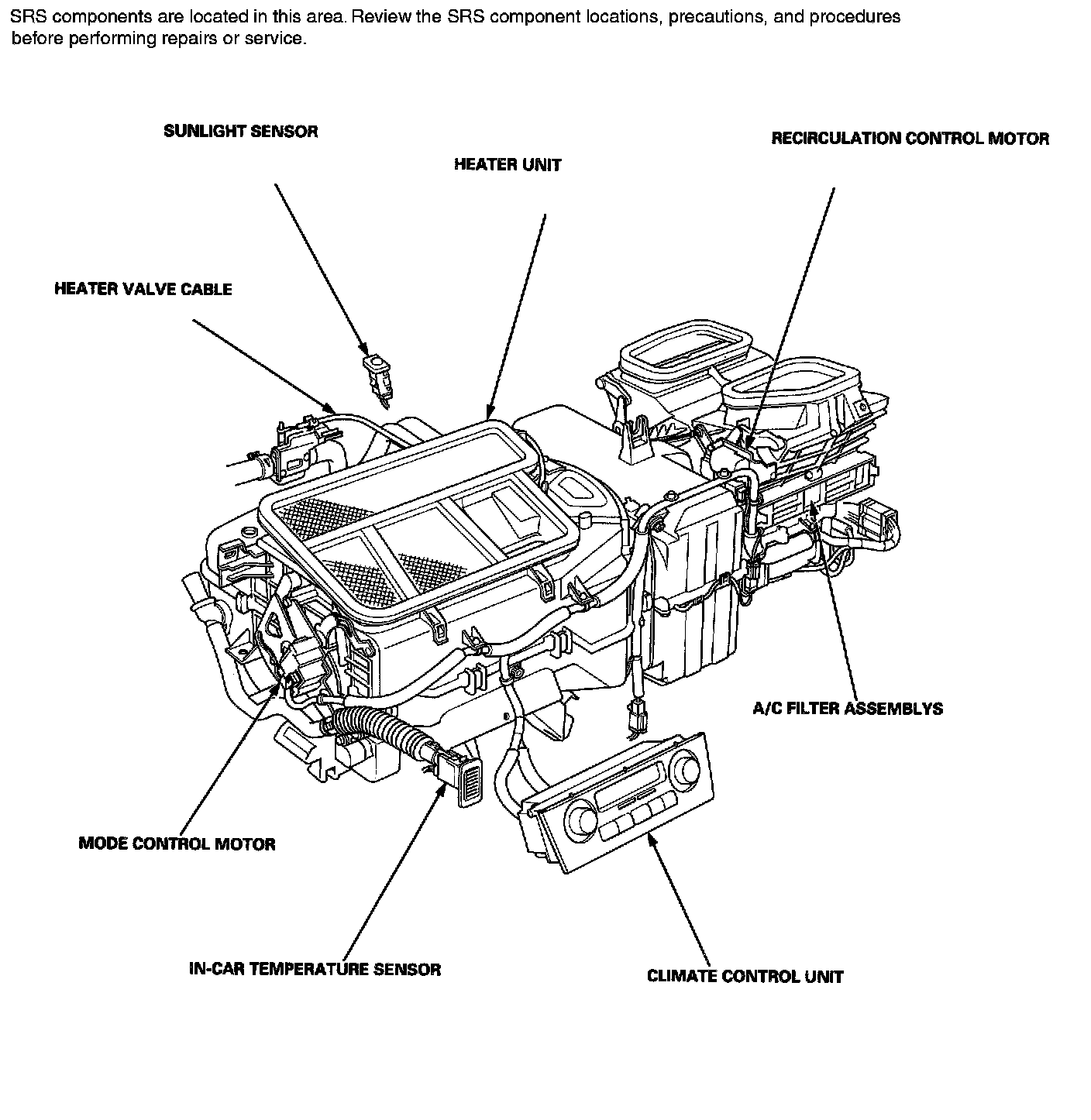 SRS components are located in this area. Review the SRS component locations, precautions, and procedures before performing repairs or service.

SUNLIGHT SENSOR

HEATER UNIT

RECIRCULATION CONTROL MOTOR

HEATER VALVE CABLE

A/C FILTER ASSEMBLYS

MODE CONTROL MOTOR

IN-CAR TEMPERATURE SENSOR

CLIMATE CONTROL UNIT