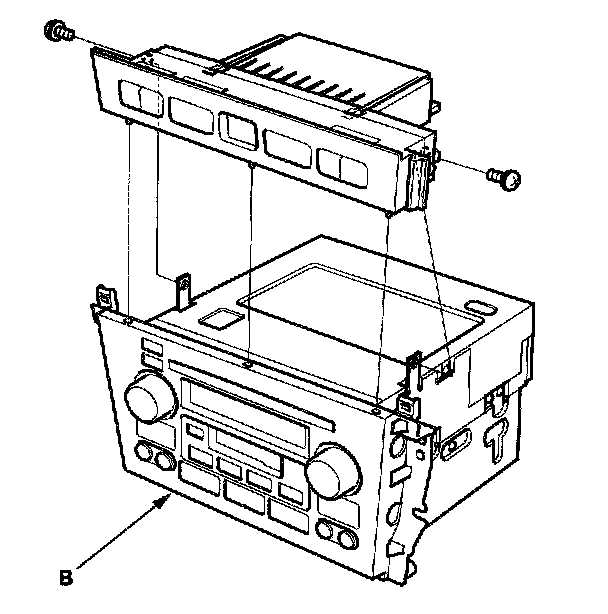 B