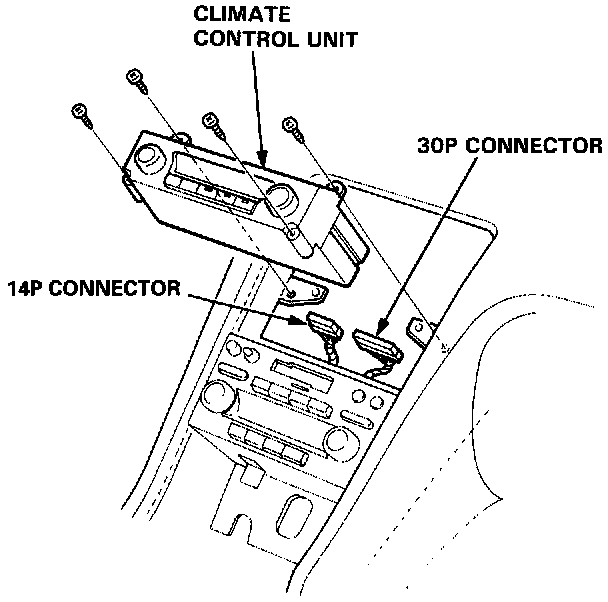 CLIMATE
CONTROL UNIT

30P CONNECTOR

14P CONNECTOR