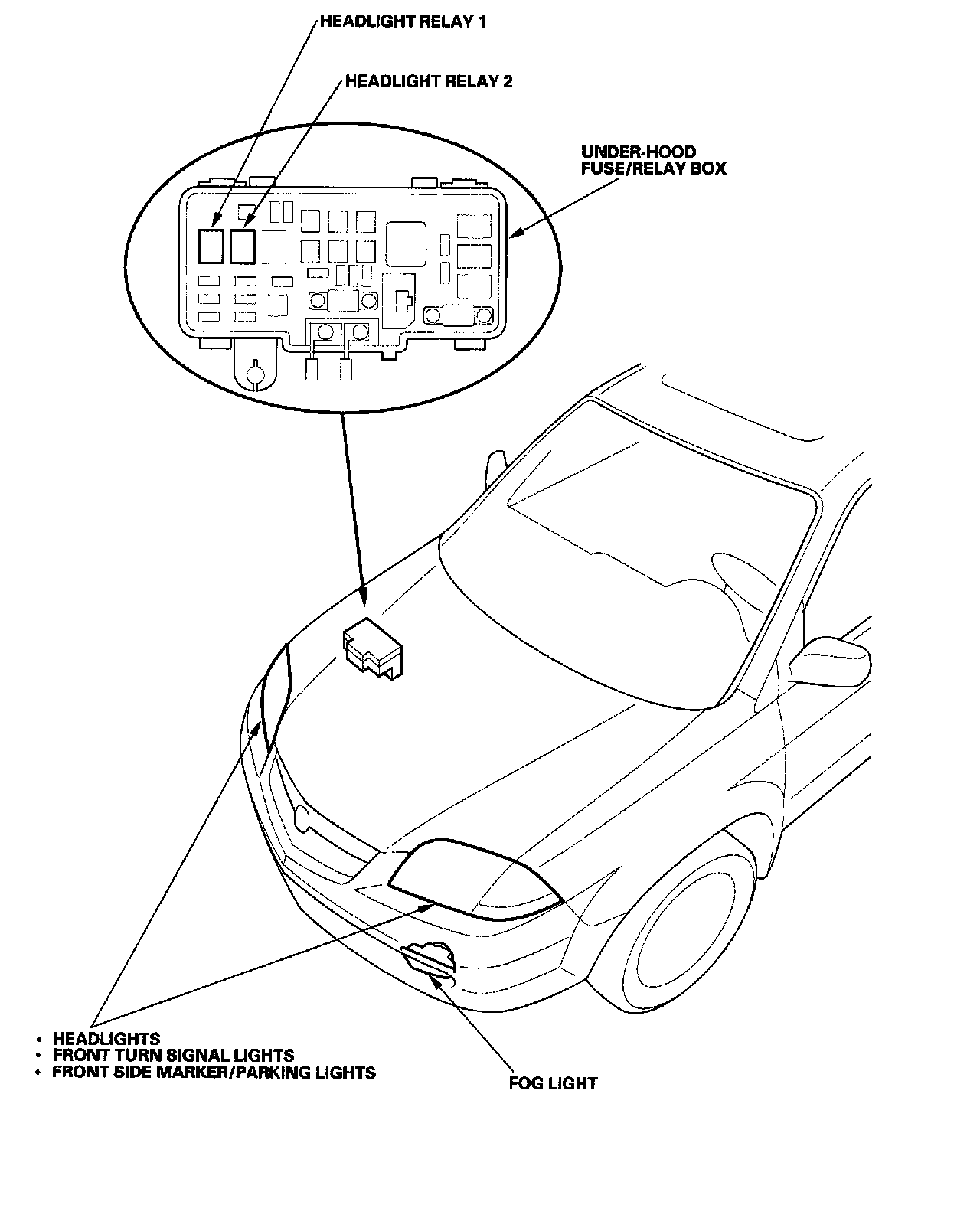 HEADLIGHT RELAY 1

HEADLIGHT RELAY 2

UNDER-HOOD FUSE/RELAY BOX

• HEADLIGHTS
• FRONT TURN SIGNAL LIGHTS
• FRONT SIDE MARKER/PARKING LIGHTS

FOG LIGHT