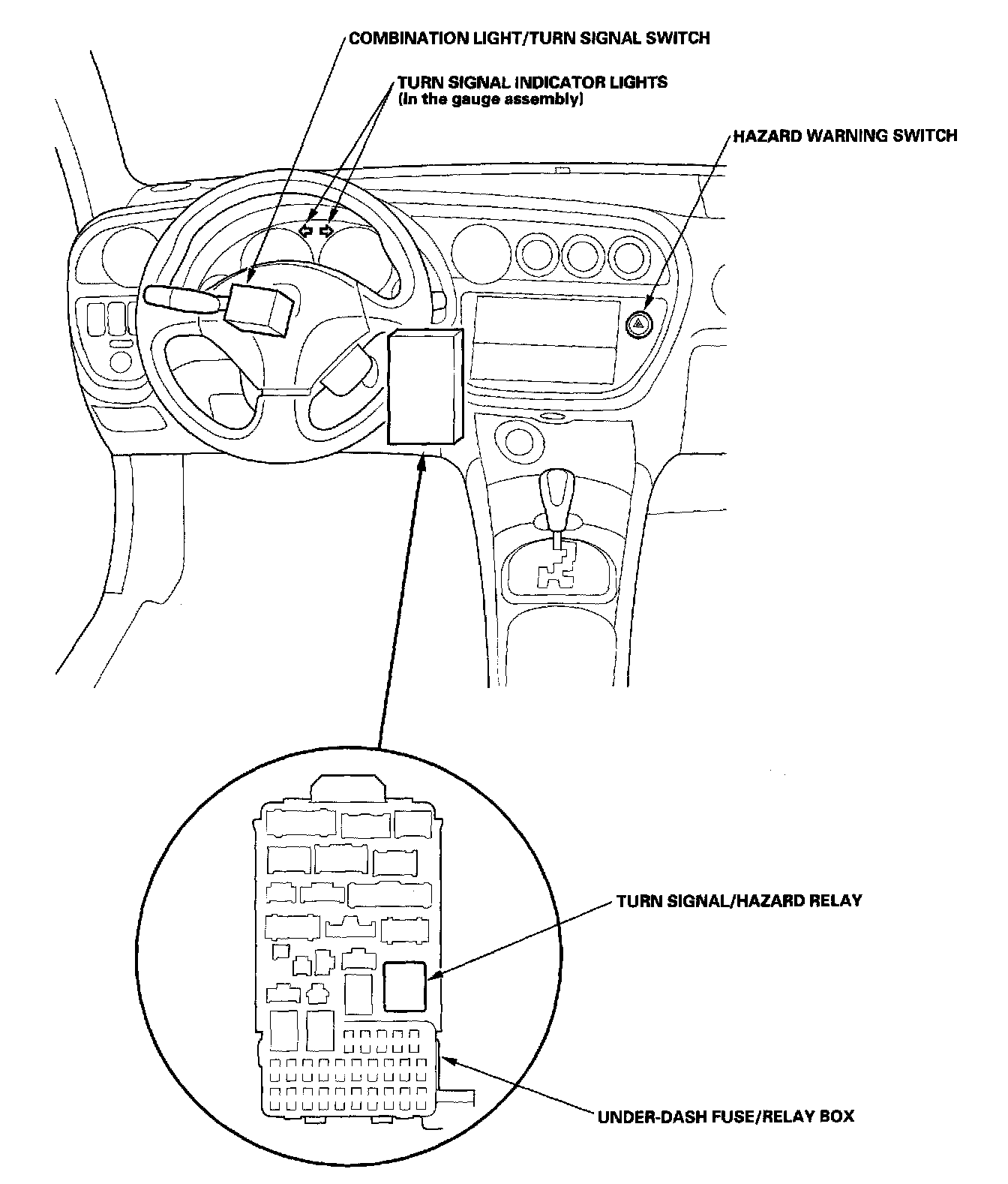 COMBINATION LIGHT/TURN SIGNAL SWITCH

TURN SIGNAL INDICATOR LIGHTS
(In the gauge assembly)

HAZARD WARNING SWITCH

TURN SIGNAL/HAZARD RELAY

UNDER-DASH FUSE/RELAY BOX