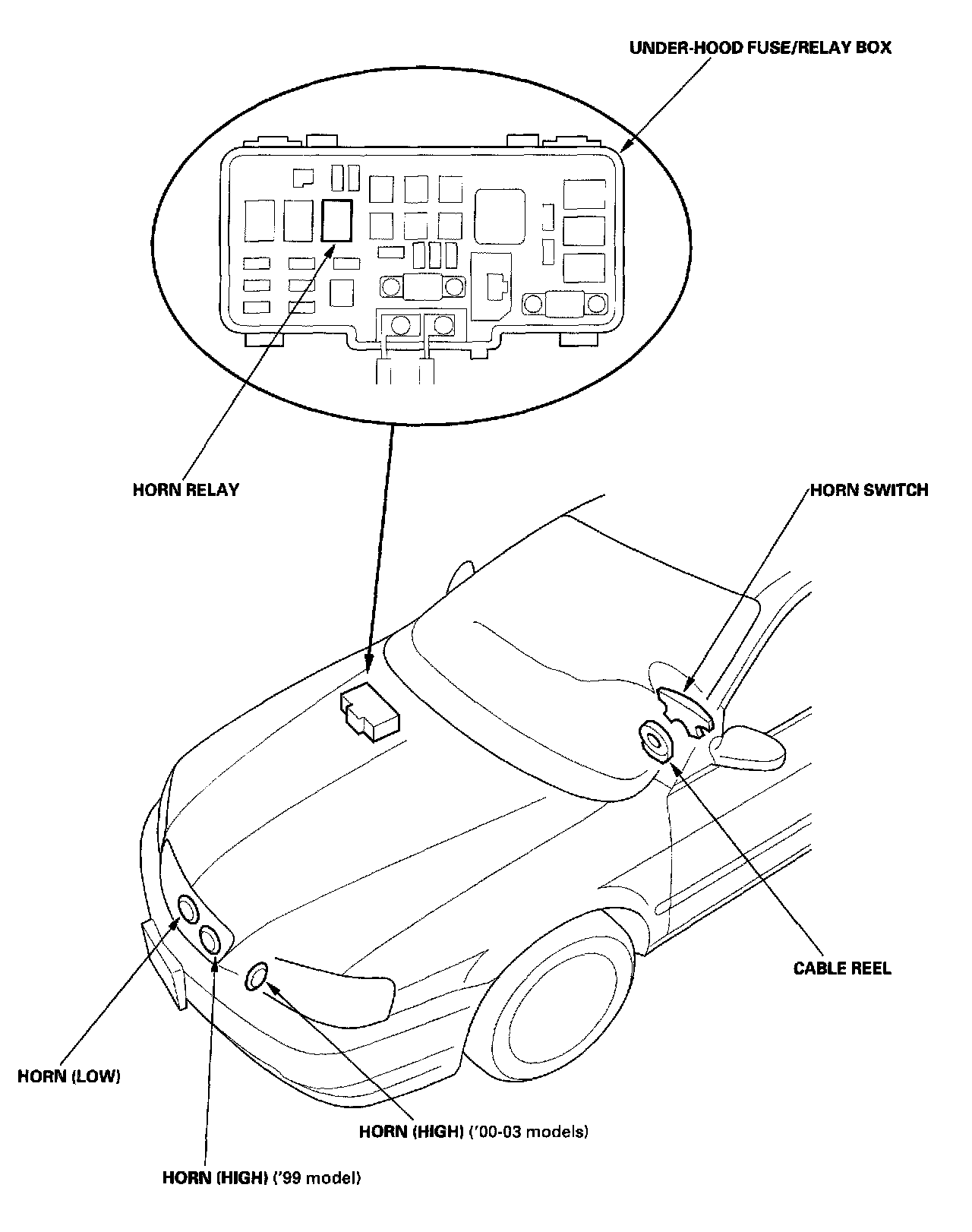 UNDER-HOOD FUSE/RELAY BOX

HORN RELAY

HORN SWITCH

CABLE REEL

HORN (LOW)

HORN (HIGH) ('00-03 models)

HORN (HIGH) ('99 model)