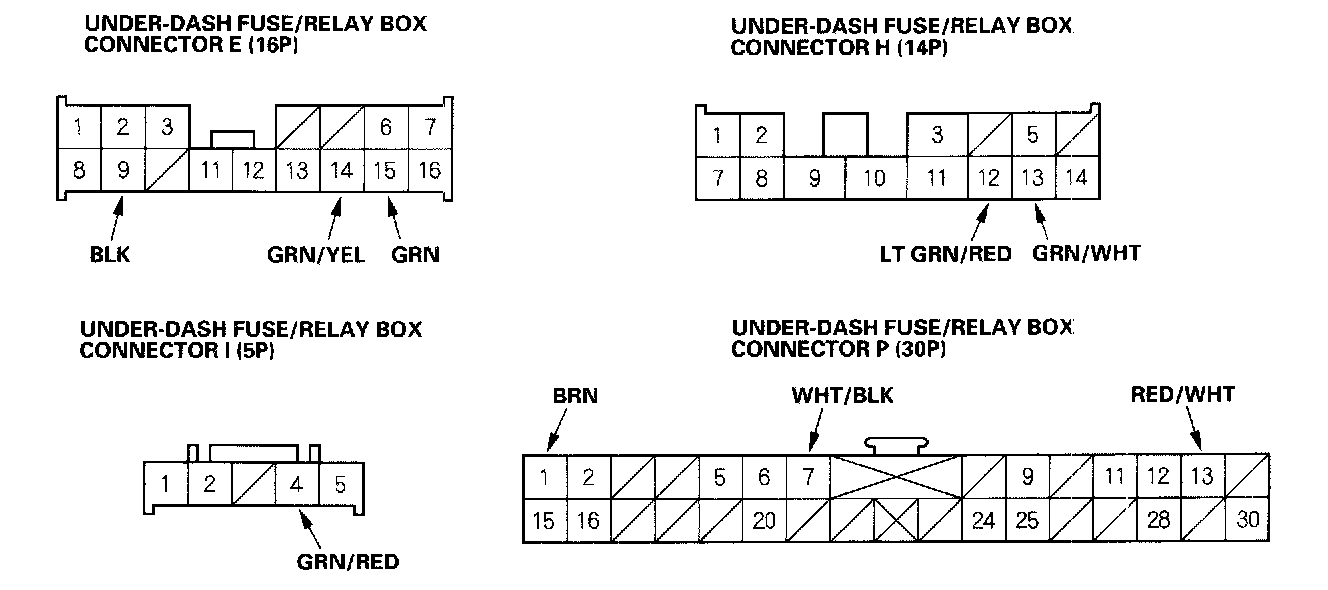 UNDER-DASH FUSE/RELAY BOX CONNECTOR E (16P)

1 2 3 6 7
8 9 11 12 13 14 15 16

BLK GRN/YEL GRN

UNDER-DASH FUSE/RELAY BOX CONNECTOR H (14P)

1 2 3 5
7 8 9 10 11 12 13 14

LT GRN/RED GRN/WHT

UNDER-DASH FUSE/RELAY BOX CONNECTOR I (5P)

1 2 4 5

GRN/RED

UNDER-DASH FUSE/RELAY BOX CONNECTOR P (30P)

BRN WHT/BLK RED/WHT

1 2 5 6 7 9 11 12 13
15 16 20 24 25 28 30