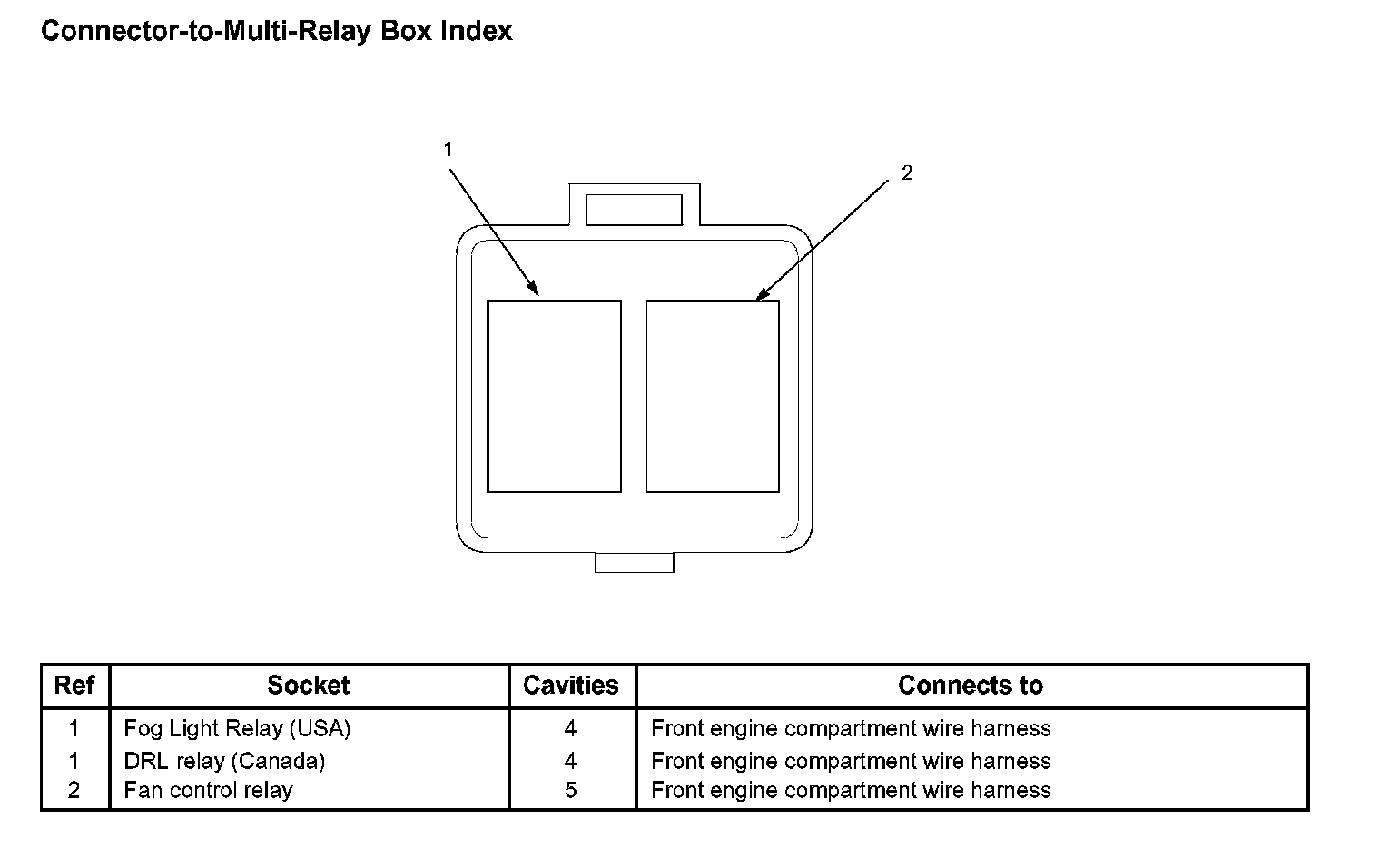 Connector-to-Multi-Relay Box Index

1

2

| Ref | Socket | Cavities | Connects to |
|---|---|---|---|
| 1 | Fog Light Relay (USA) | 4 | Front engine compartment wire harness |
| 1 | DRL relay (Canada) | 4 | Front engine compartment wire harness |
| 2 | Fan control relay | 5 | Front engine compartment wire harness |