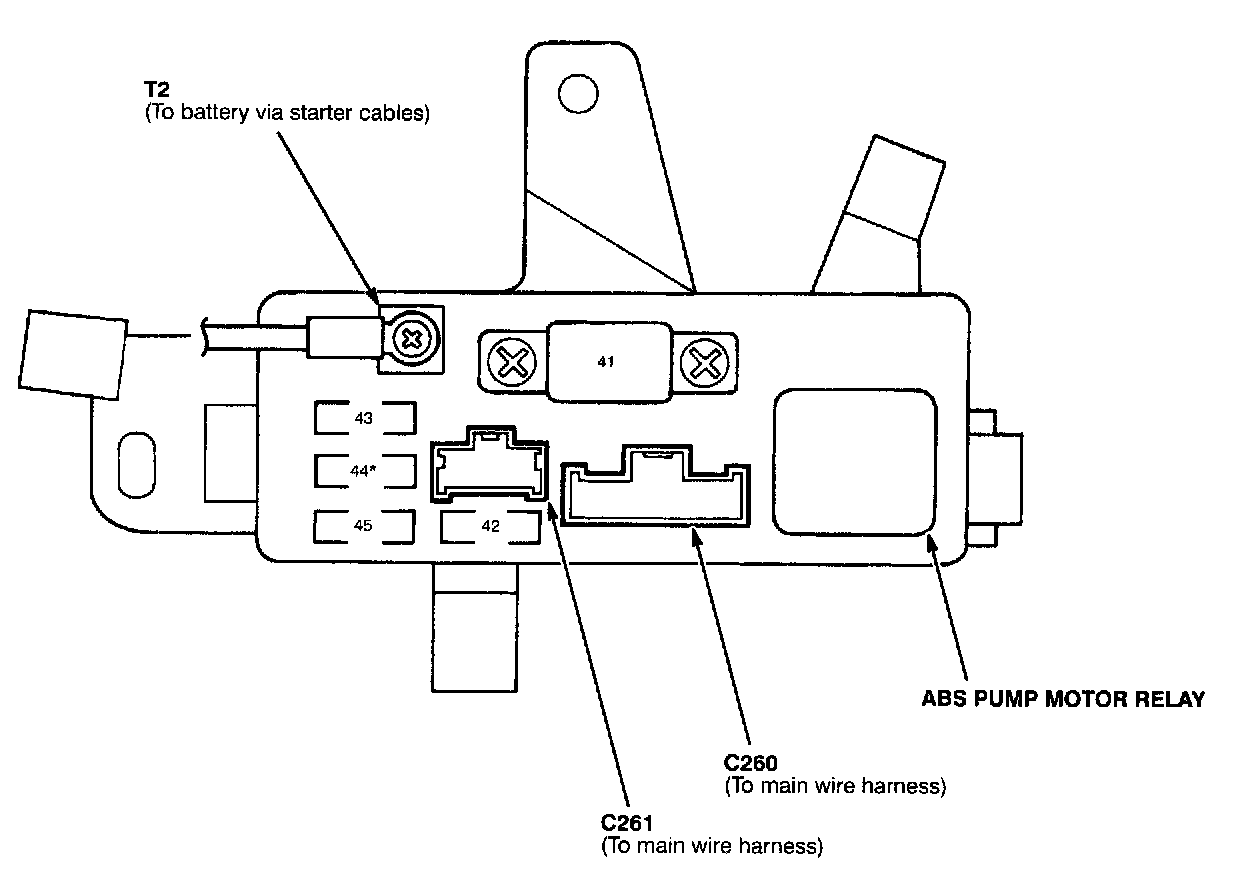 T2
(To battery via starter cables)

41

43

44*

45

42

ABS PUMP MOTOR RELAY

C260
(To main wire harness)

C261
(To main wire harness)