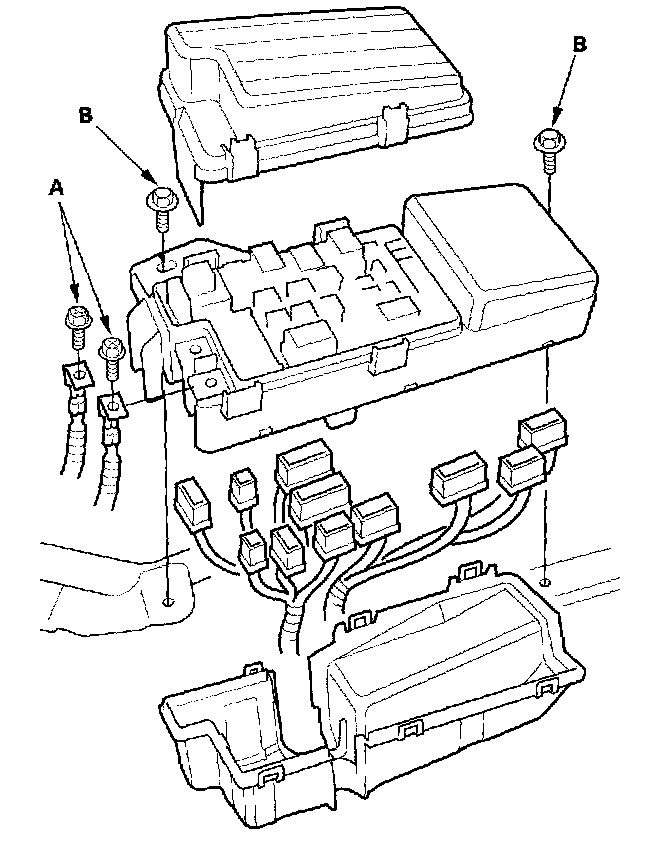 B
B
A