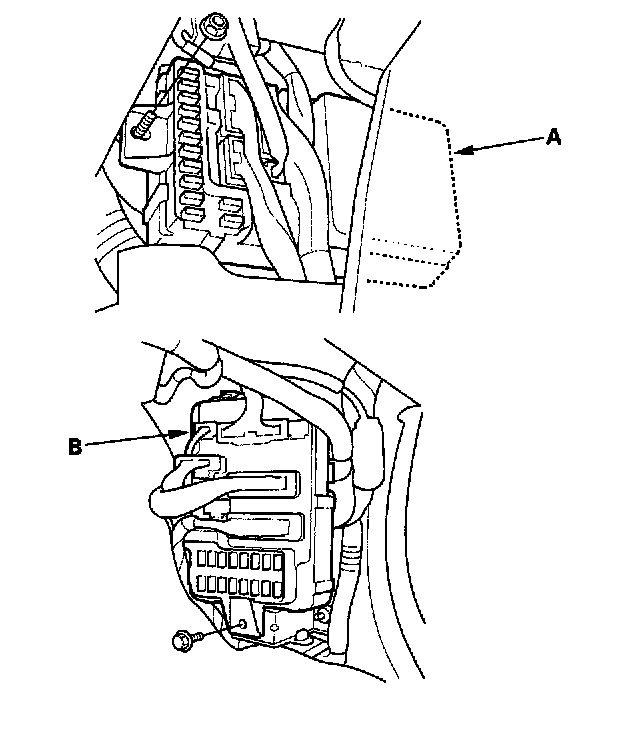 A

B