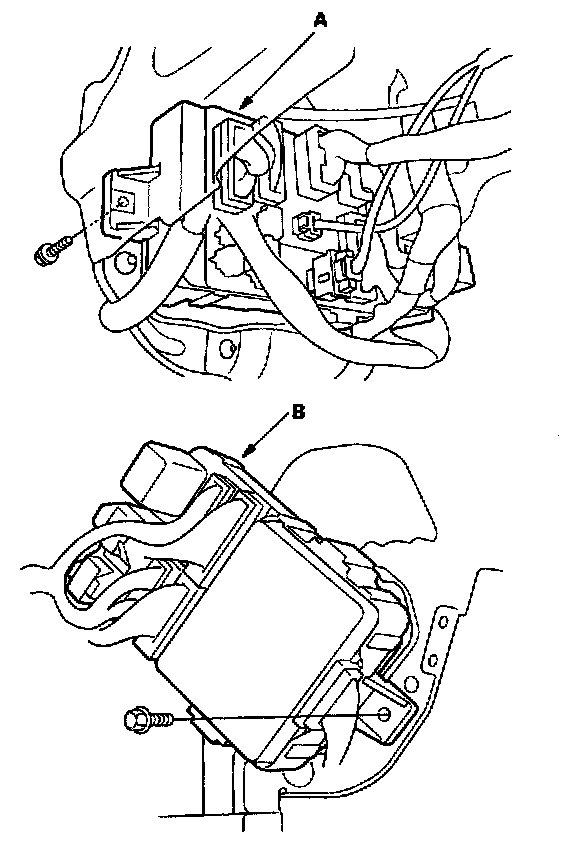 A

B