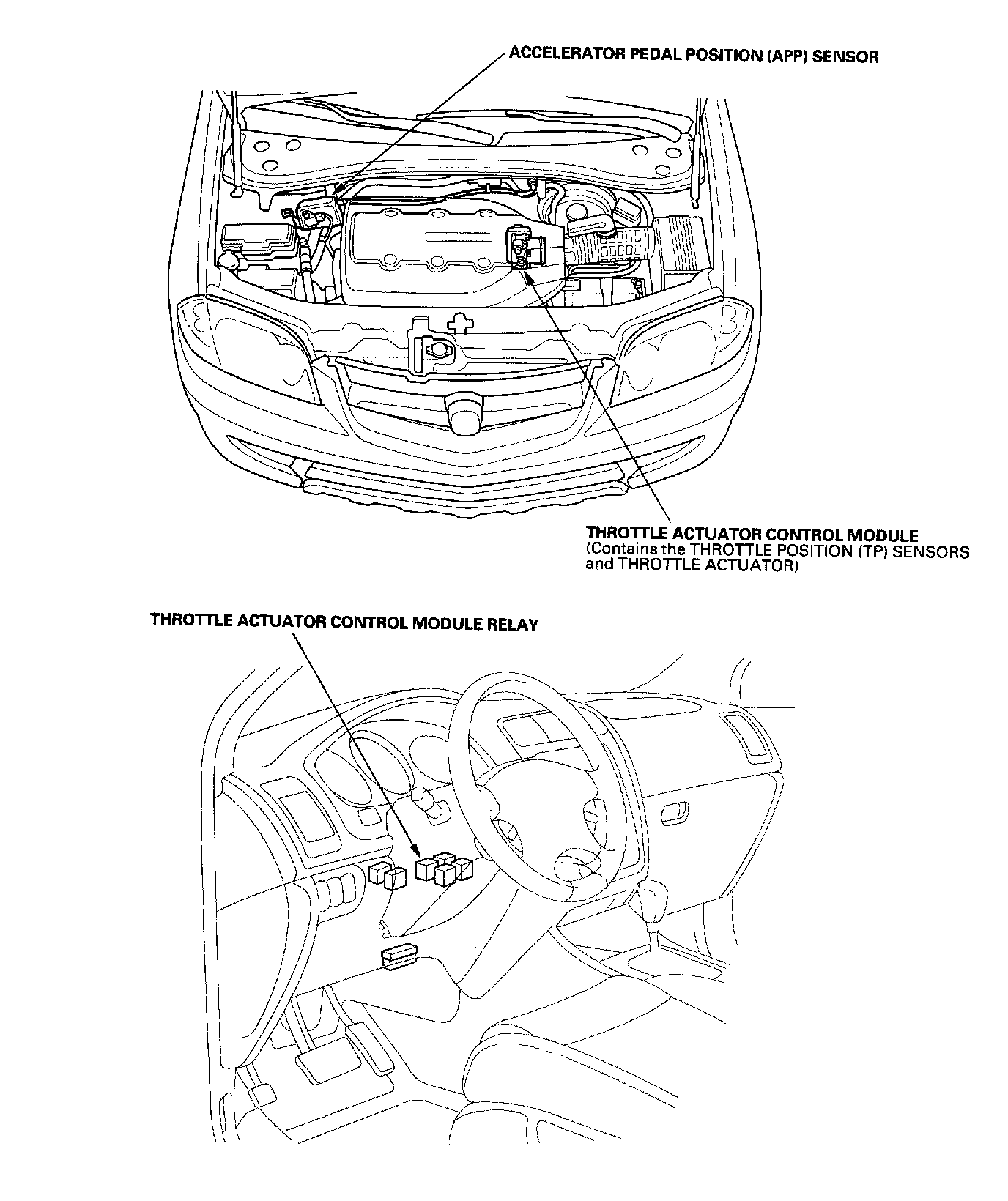 ACCELERATOR PEDAL POSITION (APP) SENSOR

THROTTLE ACTUATOR CONTROL MODULE
(Contains the THROTTLE POSITION (TP) SENSORS and THROTTLE ACTUATOR)

THROTTLE ACTUATOR CONTROL MODULE RELAY