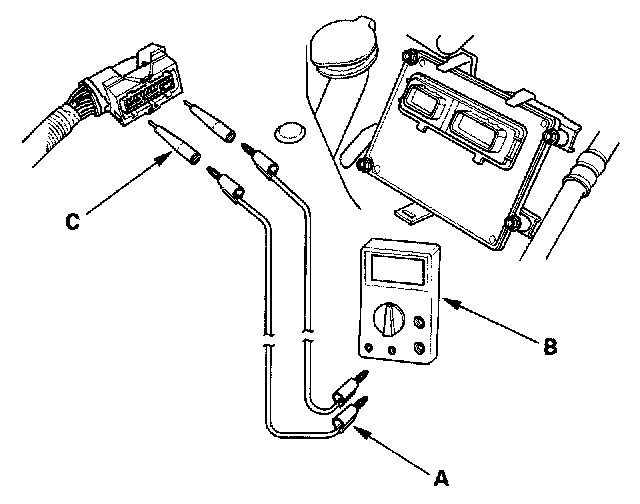 C

B

A