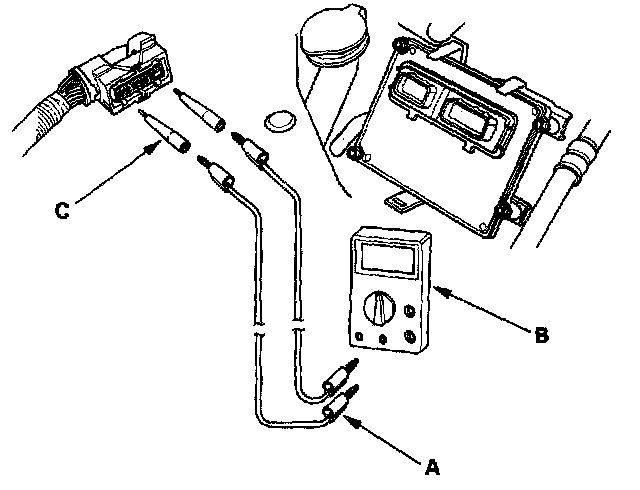 C

B

A