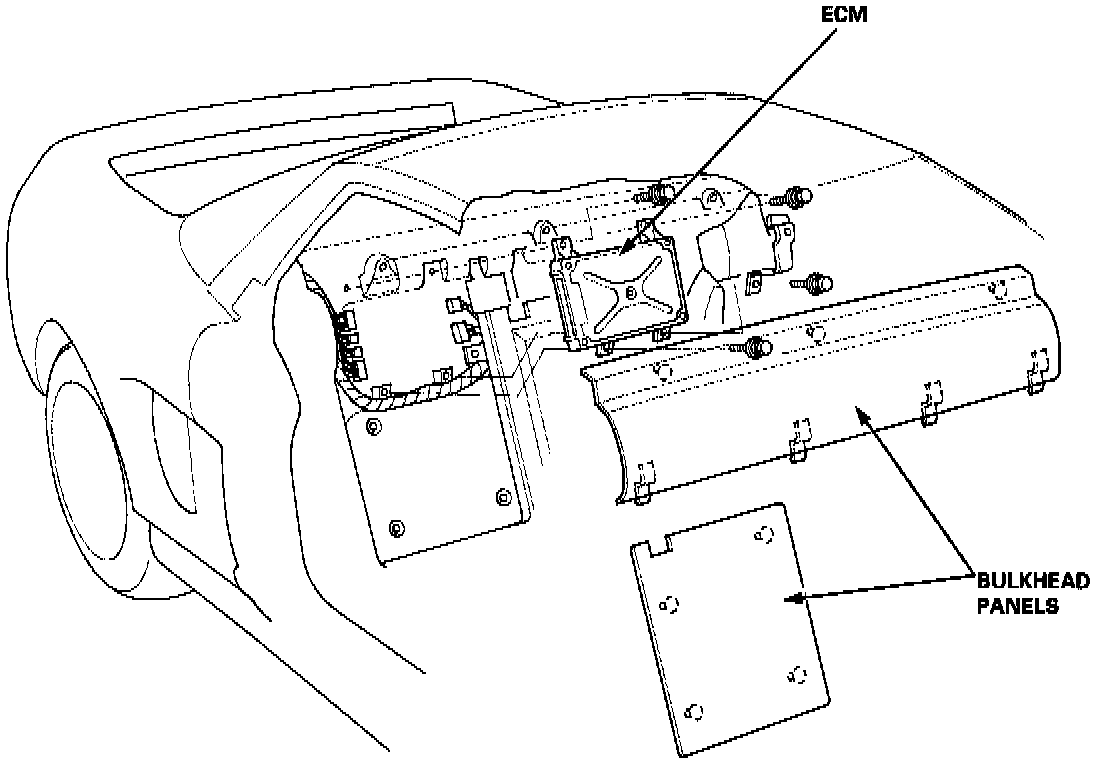 ECM

BULKHEAD PANELS