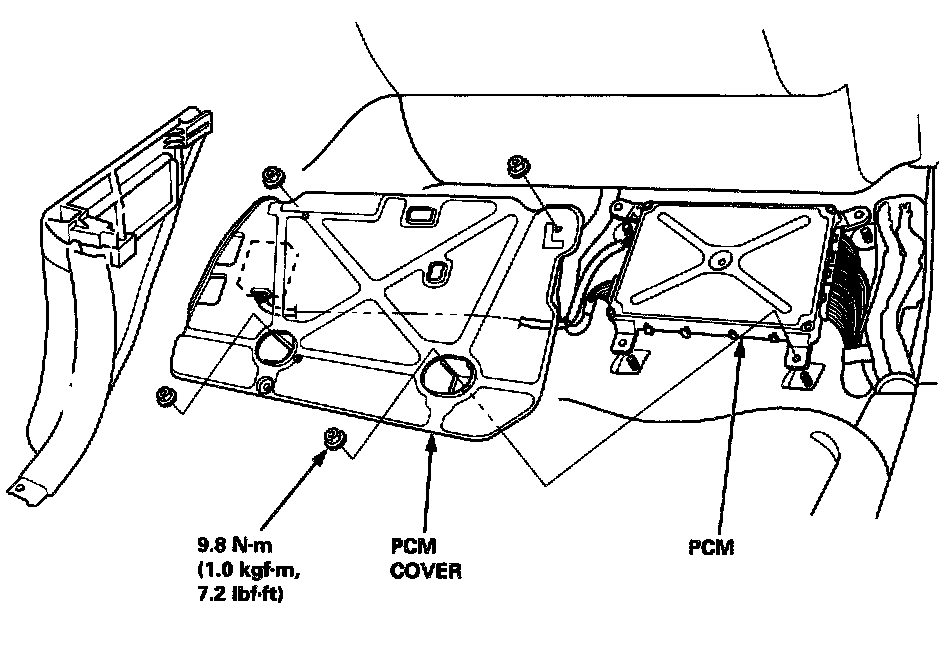 9.8 N·m
(1.0 kgf·m,
7.2 lbf·ft)

PCM
COVER

PCM