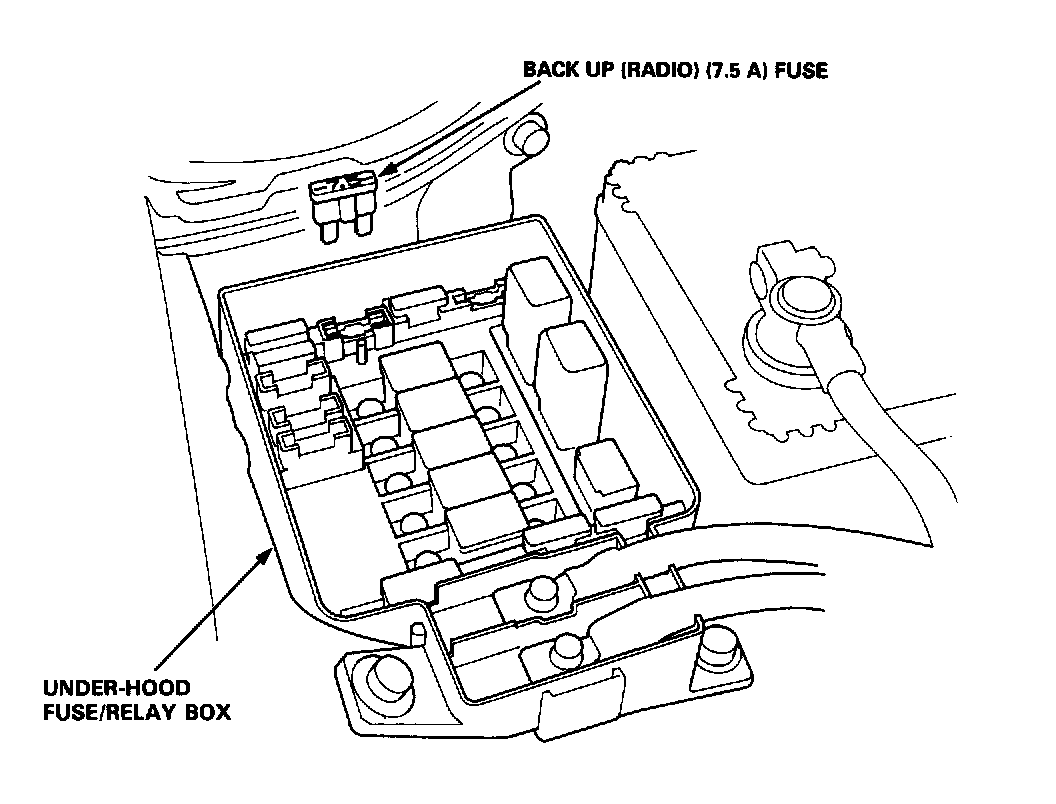 BACK UP (RADIO) (7.5 A) FUSE

7.5

UNDER-HOOD
FUSE/RELAY BOX