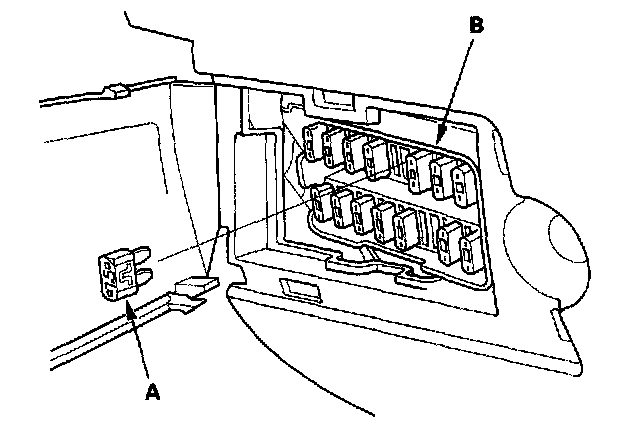 B

A