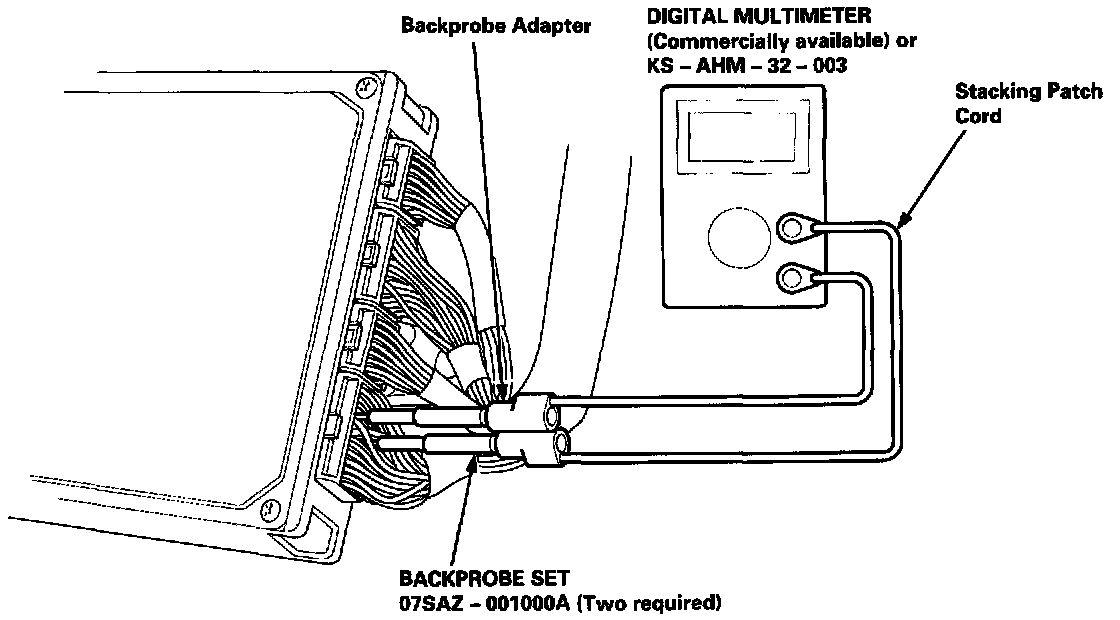 Backprobe Adapter

DIGITAL MULTIMETER
(Commercially available) or
KS – AHM – 32 – 003

Stacking Patch
Cord

BACKPROBE SET
07SAZ – 001000A (Two required)