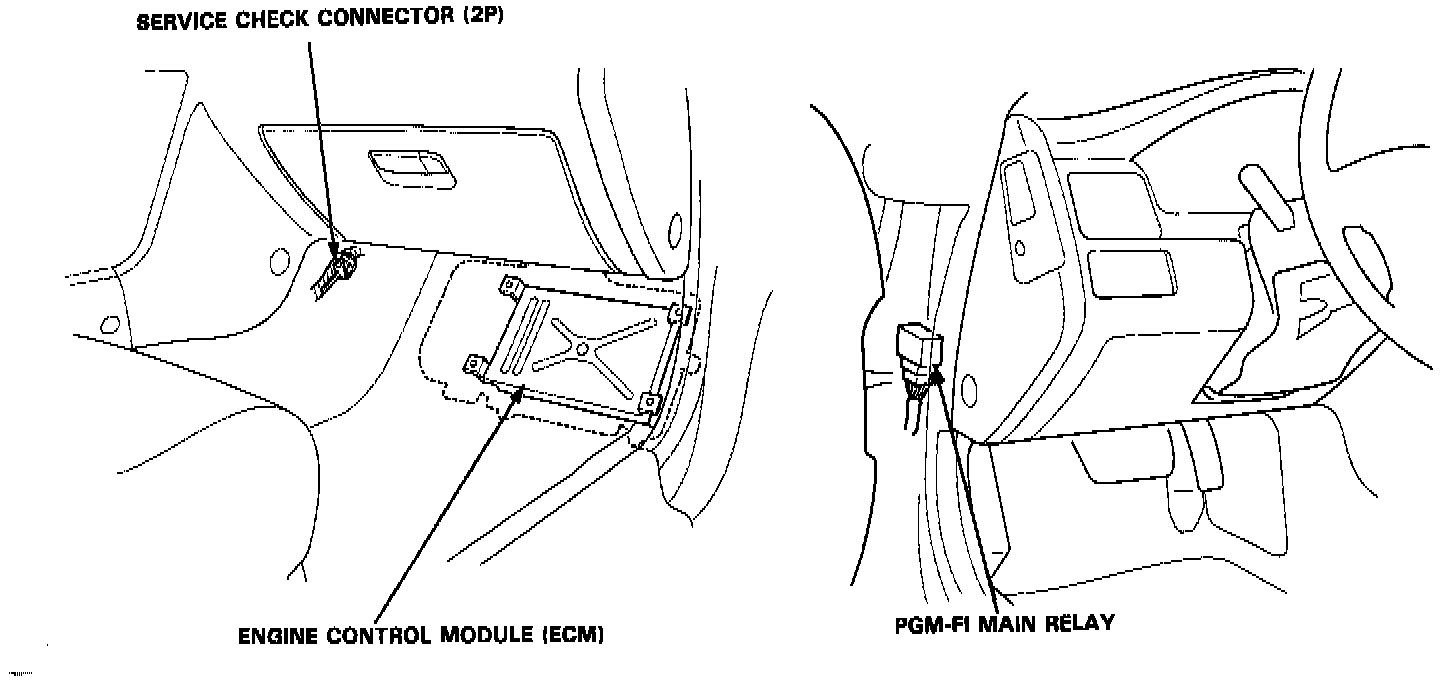 SERVICE CHECK CONNECTOR (2P)

ENGINE CONTROL MODULE (ECM)

PGM-FI MAIN RELAY