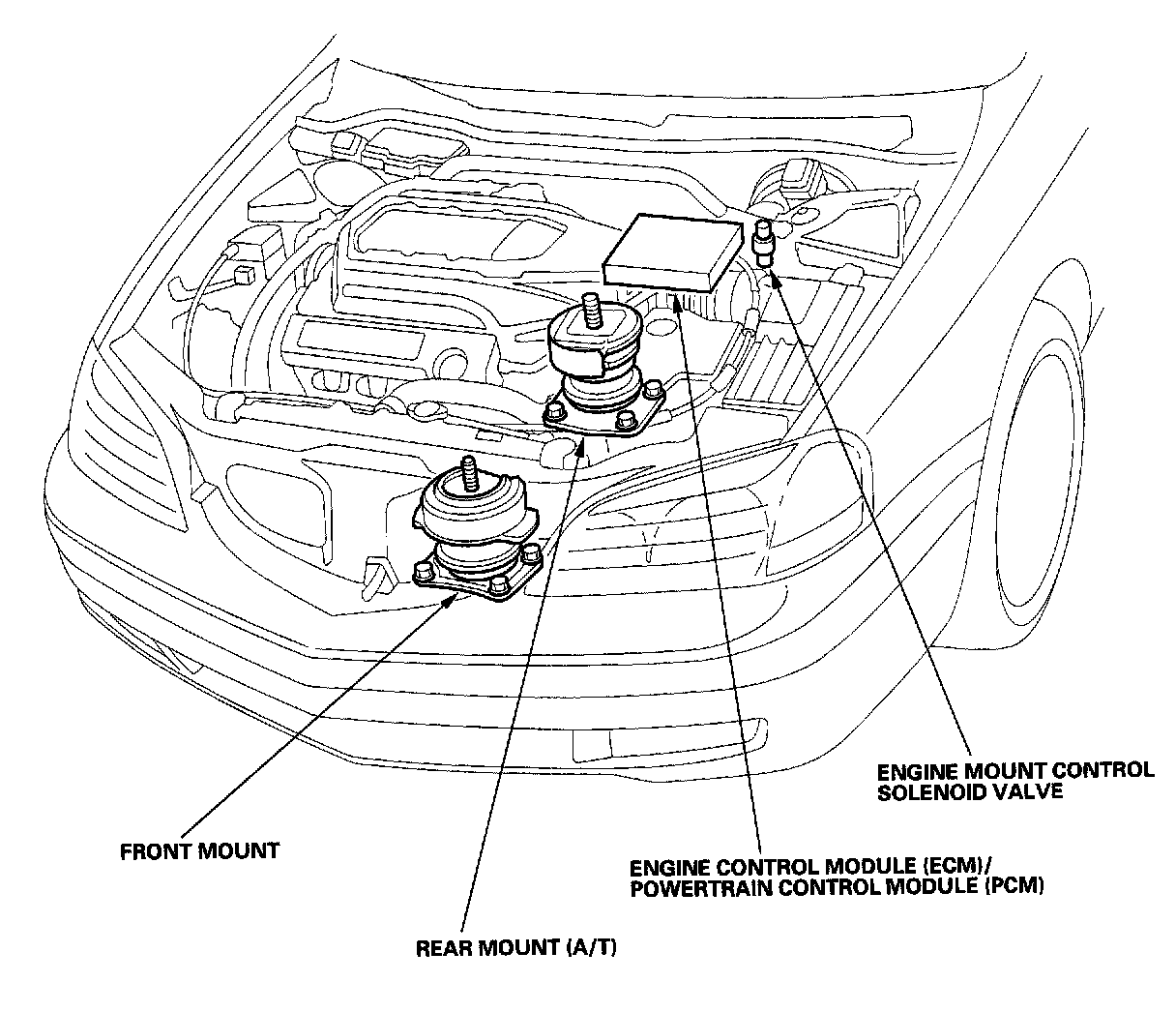 ENGINE MOUNT CONTROL SOLENOID VALVE

FRONT MOUNT

ENGINE CONTROL MODULE (ECM)/ POWERTRAIN CONTROL MODULE (PCM)

REAR MOUNT (A/T)