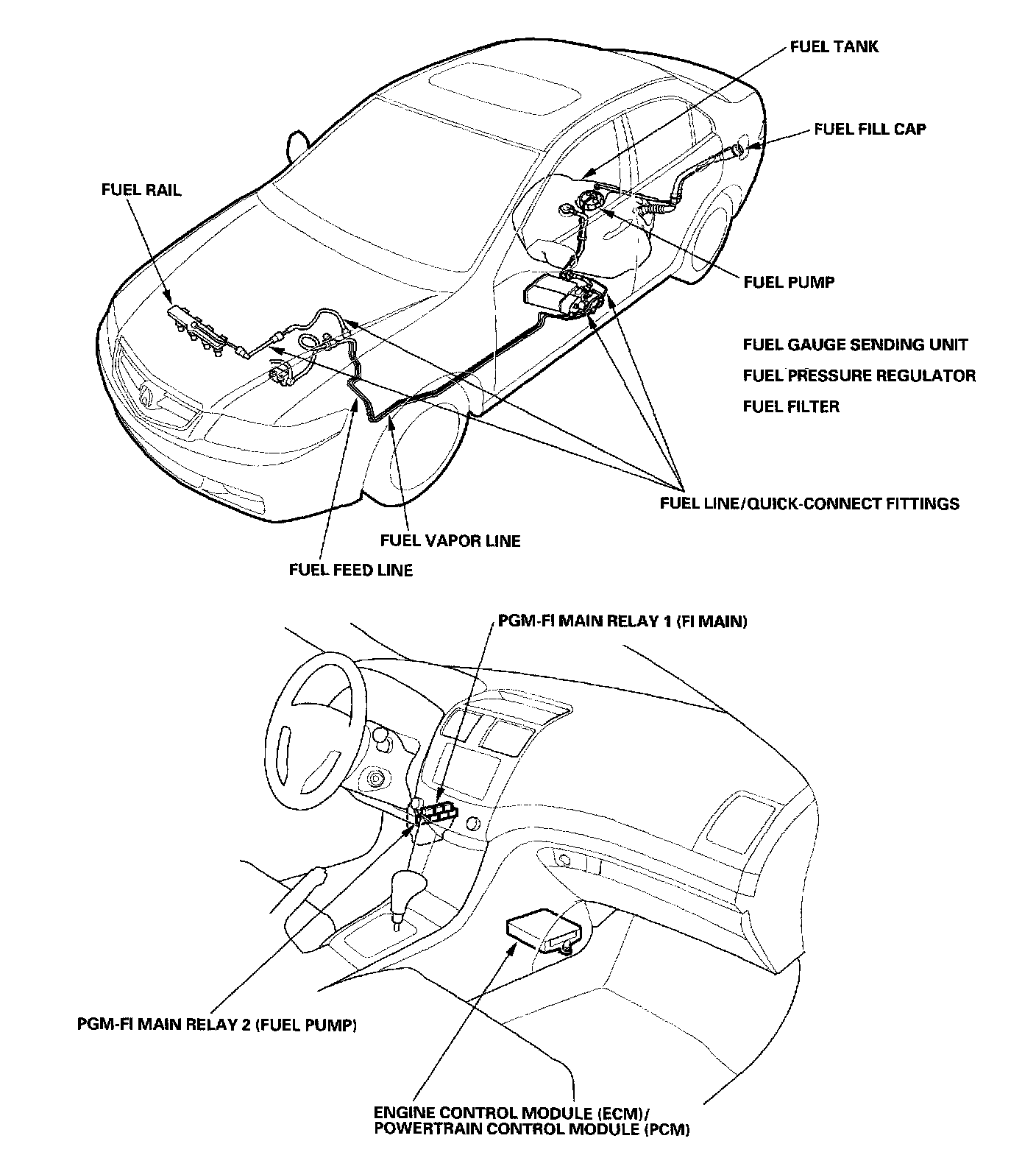 FUEL TANK

FUEL FILL CAP

FUEL RAIL

FUEL PUMP

FUEL GAUGE SENDING UNIT
FUEL PRESSURE REGULATOR
FUEL FILTER

FUEL LINE/QUICK-CONNECT FITTINGS

FUEL VAPOR LINE

FUEL FEED LINE

PGM-FI MAIN RELAY 1 (FI MAIN)

PGM-FI MAIN RELAY 2 (FUEL PUMP)

ENGINE CONTROL MODULE (ECM)/
POWERTRAIN CONTROL MODULE (PCM)