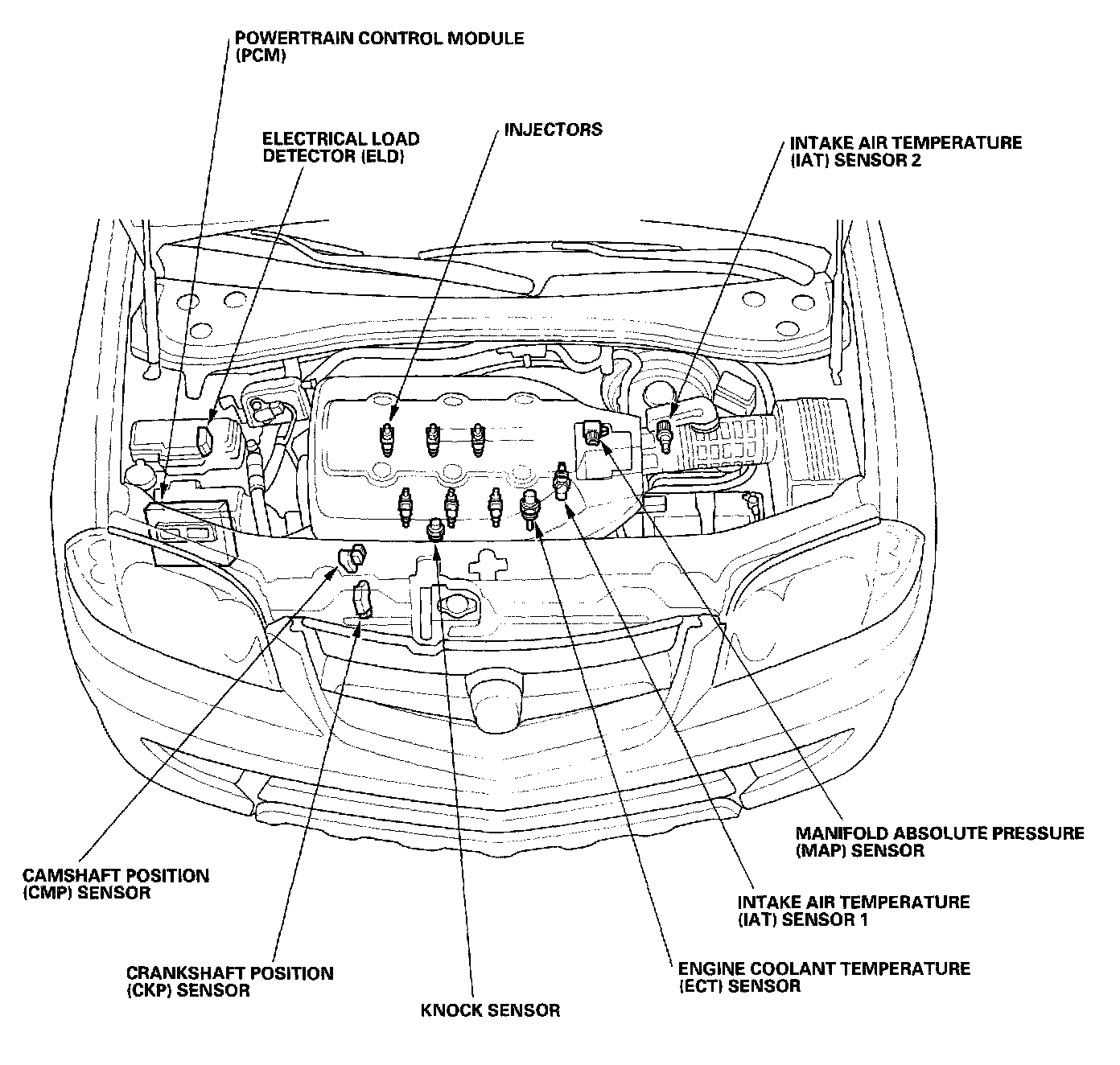 POWERTRAIN CONTROL MODULE (PCM)

ELECTRICAL LOAD DETECTOR (ELD)

INJECTORS

INTAKE AIR TEMPERATURE (IAT) SENSOR 2

MANIFOLD ABSOLUTE PRESSURE (MAP) SENSOR

CAMSHAFT POSITION (CMP) SENSOR

INTAKE AIR TEMPERATURE (IAT) SENSOR 1

CRANKSHAFT POSITION (CKP) SENSOR

ENGINE COOLANT TEMPERATURE (ECT) SENSOR

KNOCK SENSOR