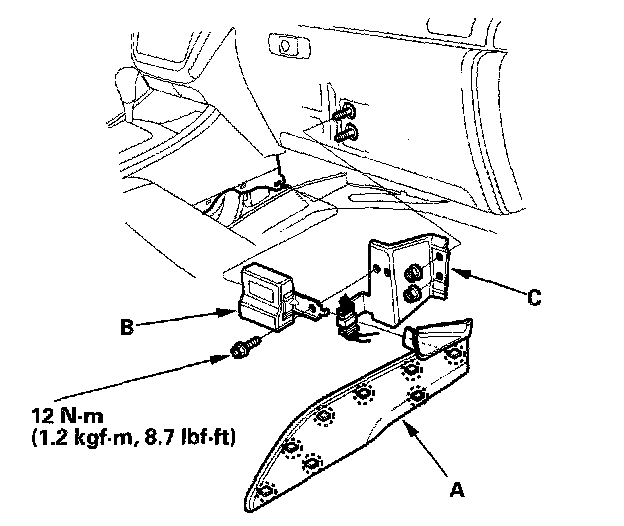 C

B

12 N·m
(1.2 kgf·m, 8.7 lbf·ft)

A