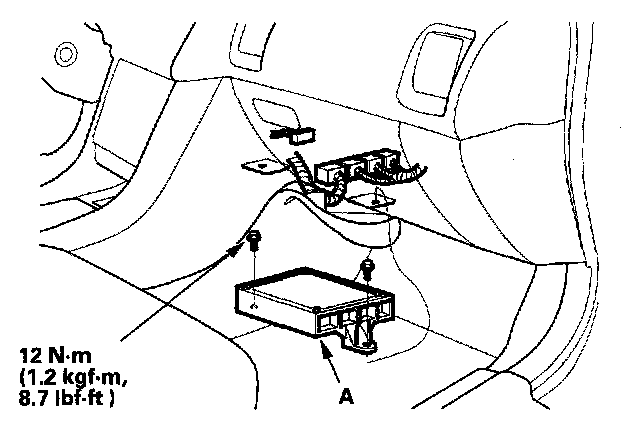 12 N·m
(1.2 kgf·m,
8.7 lbf·ft )

A